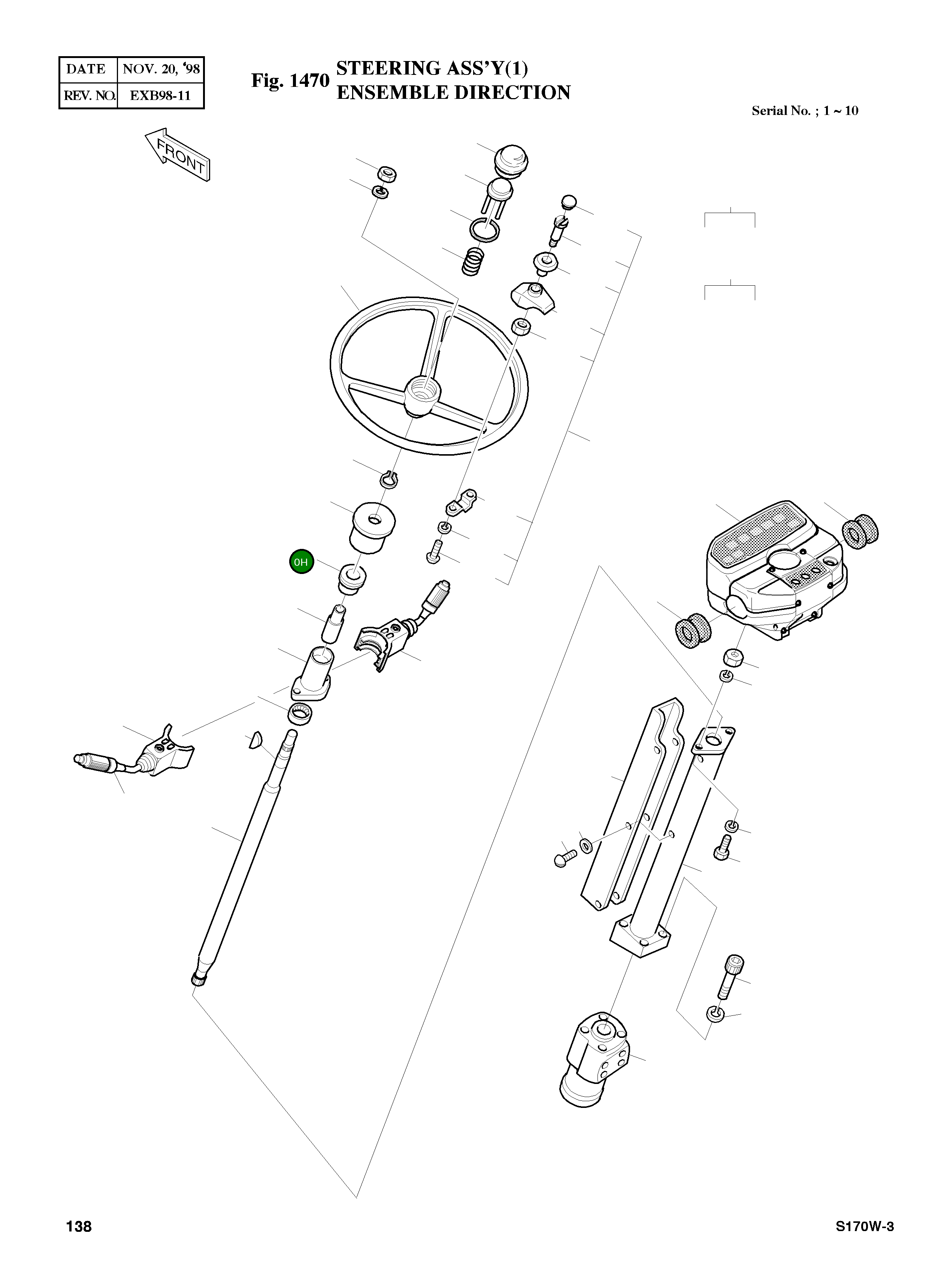 | DATE | NOV. 20, '98 |
|---|---|
| REV. NO. | EXB98-11 |

Fig. 1470 STEERING ASS'Y(1)
ENSEMBLE DIRECTION

Serial No. ; 1 ~ 10

FRONT

0H

138

S170W-3