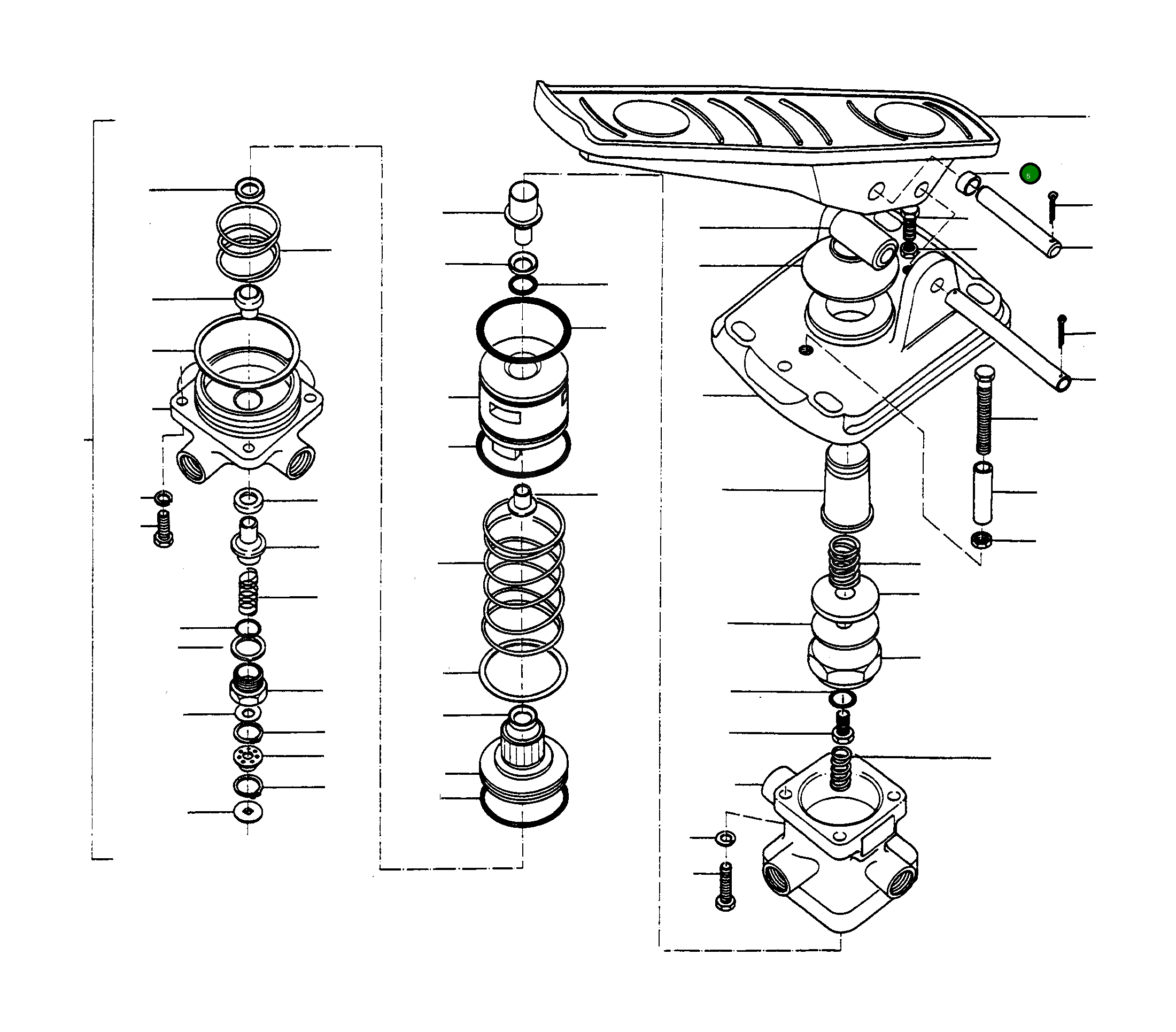 5