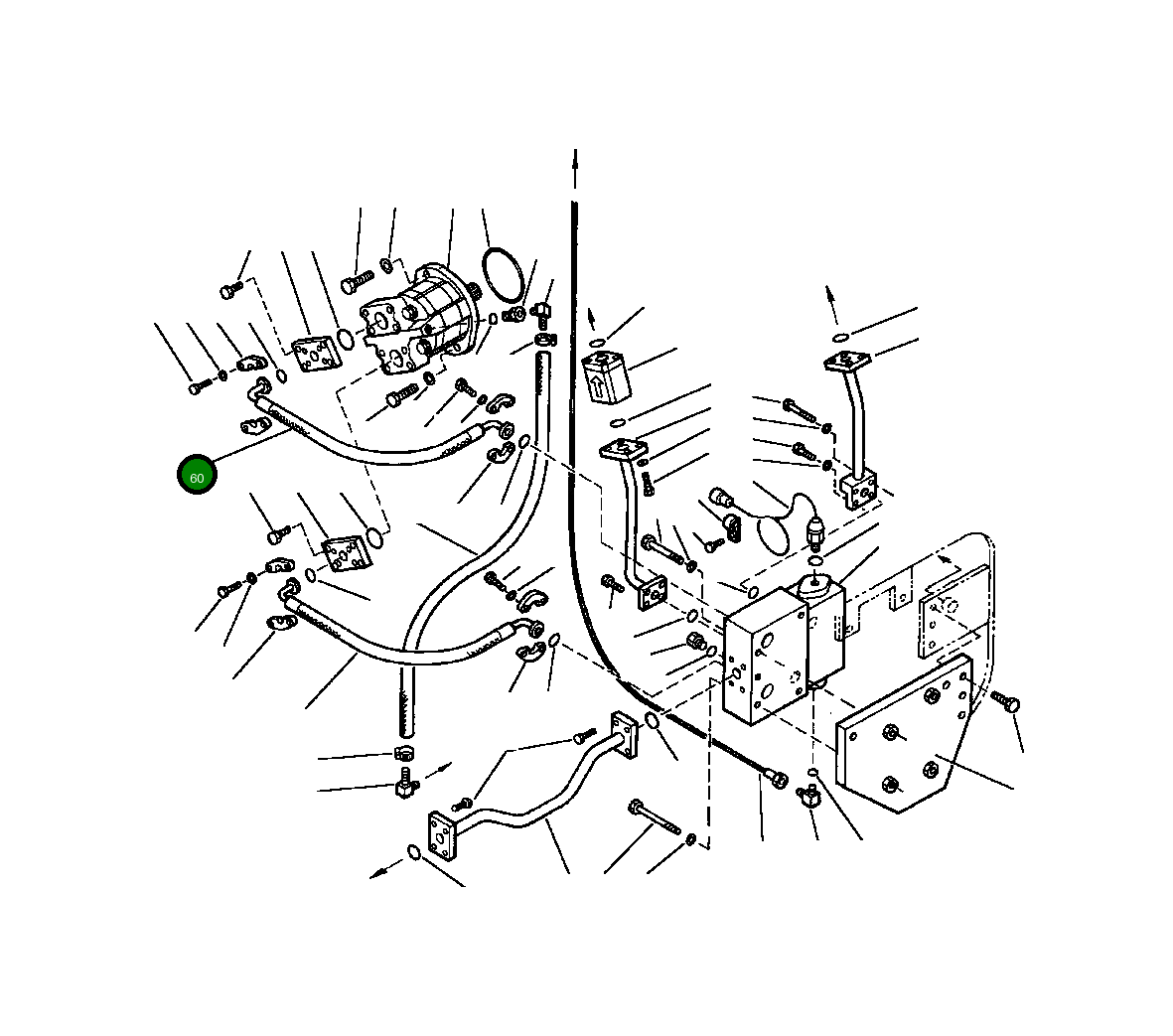 60