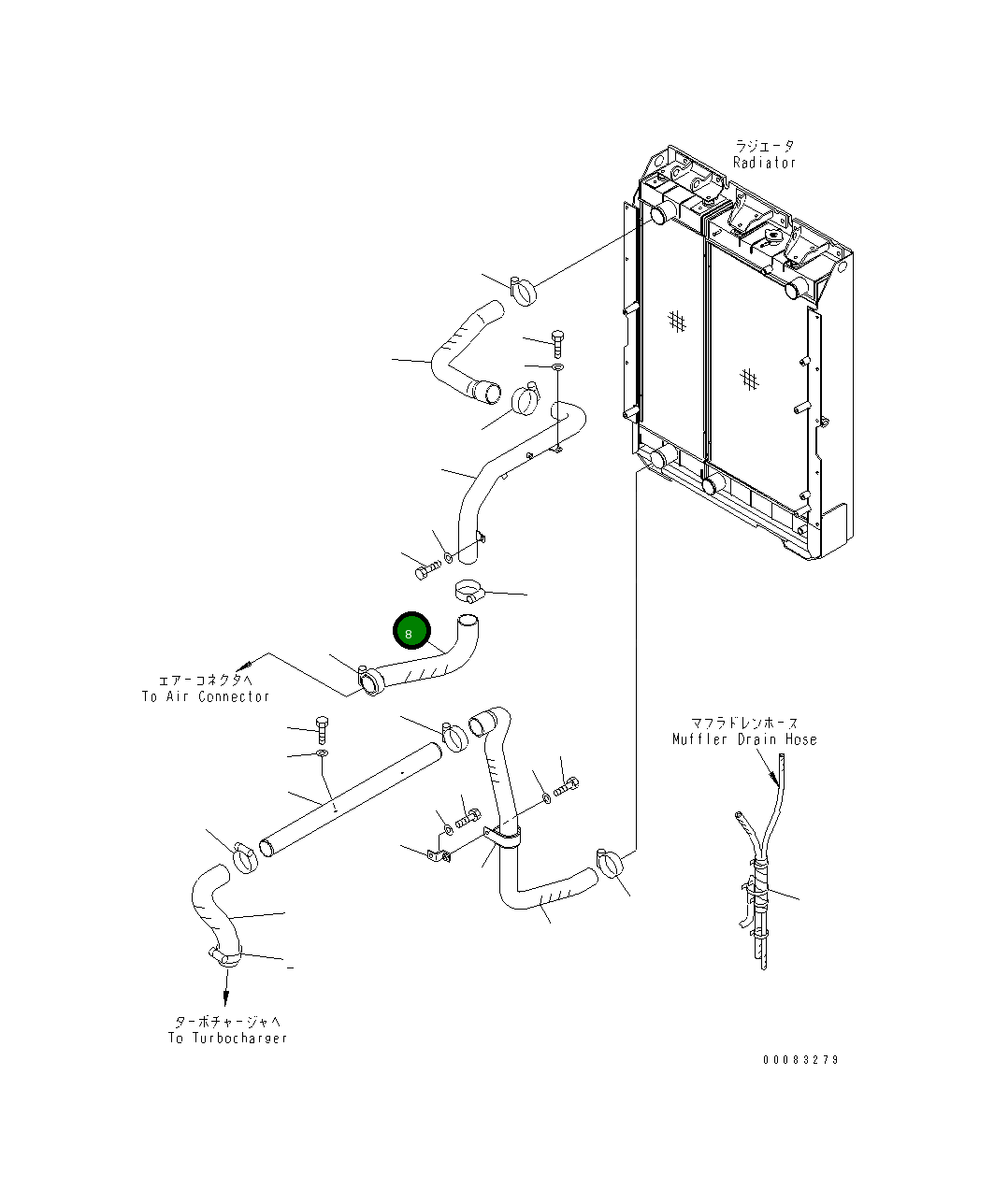 ラジエータ
Radiator

8

エアーコネクタへ
To Air Connector

マフラドレンホース
Muffler Drain Hose

ターボチャージャへ
To Turbocharger

00083279