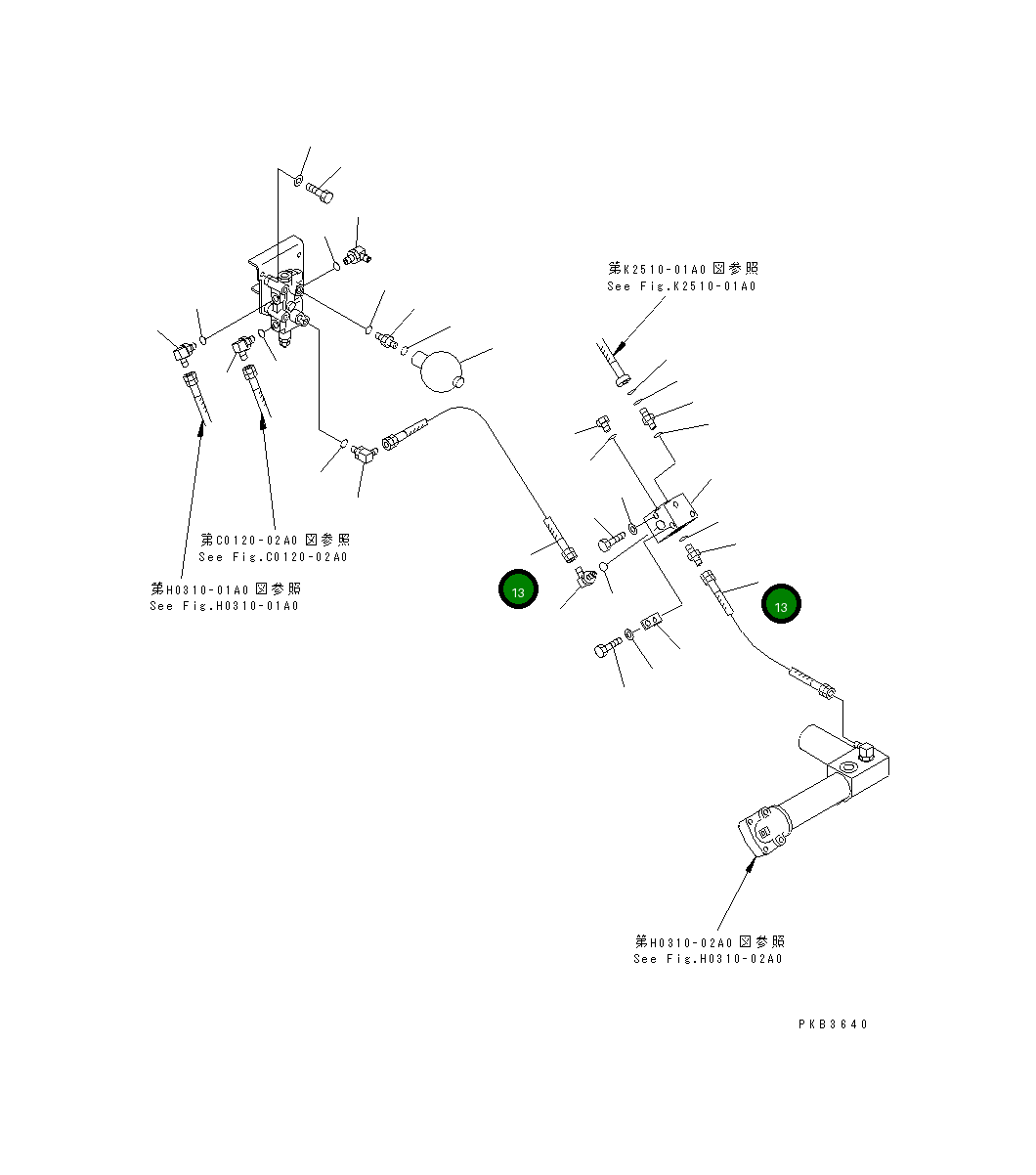 第K2510-01A0 図参照
See Fig.K2510-01A0

第C0120-02A0 図参照
See Fig.C0120-02A0

第H0310-01A0 図参照
See Fig.H0310-01A0

13

13

第H0310-02A0 図参照
See Fig.H0310-02A0

PKB3640