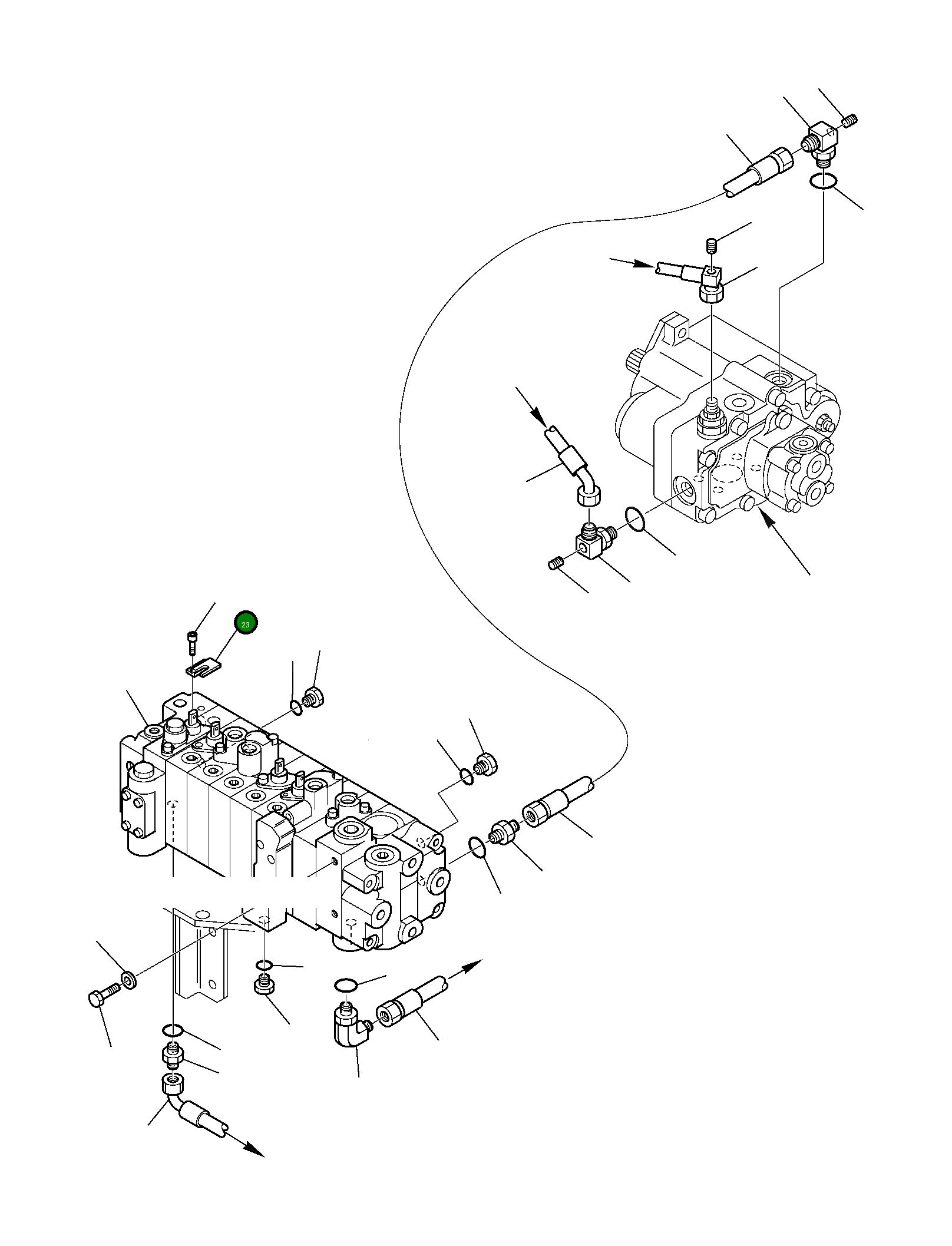 23