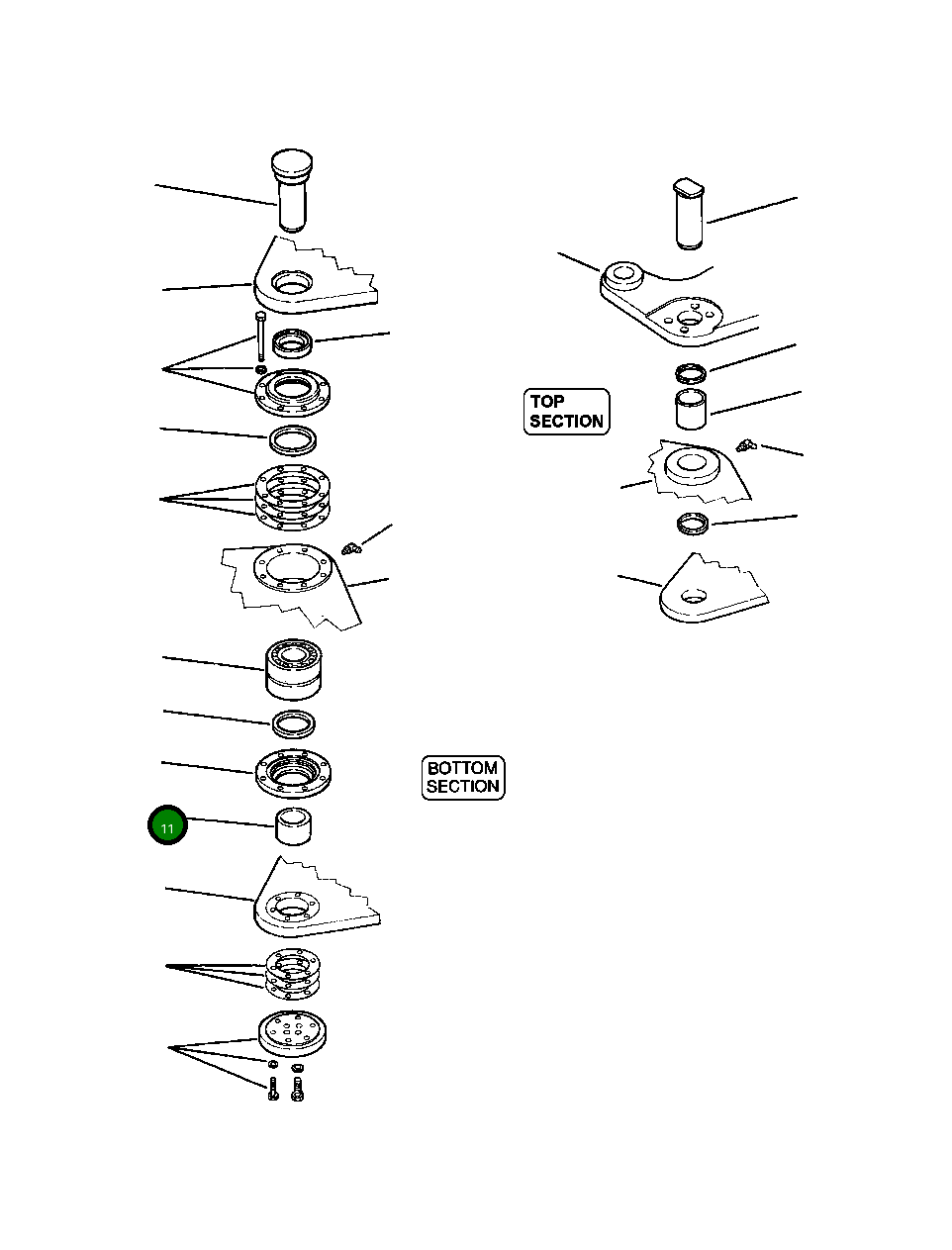 TOP SECTION

BOTTOM SECTION

11