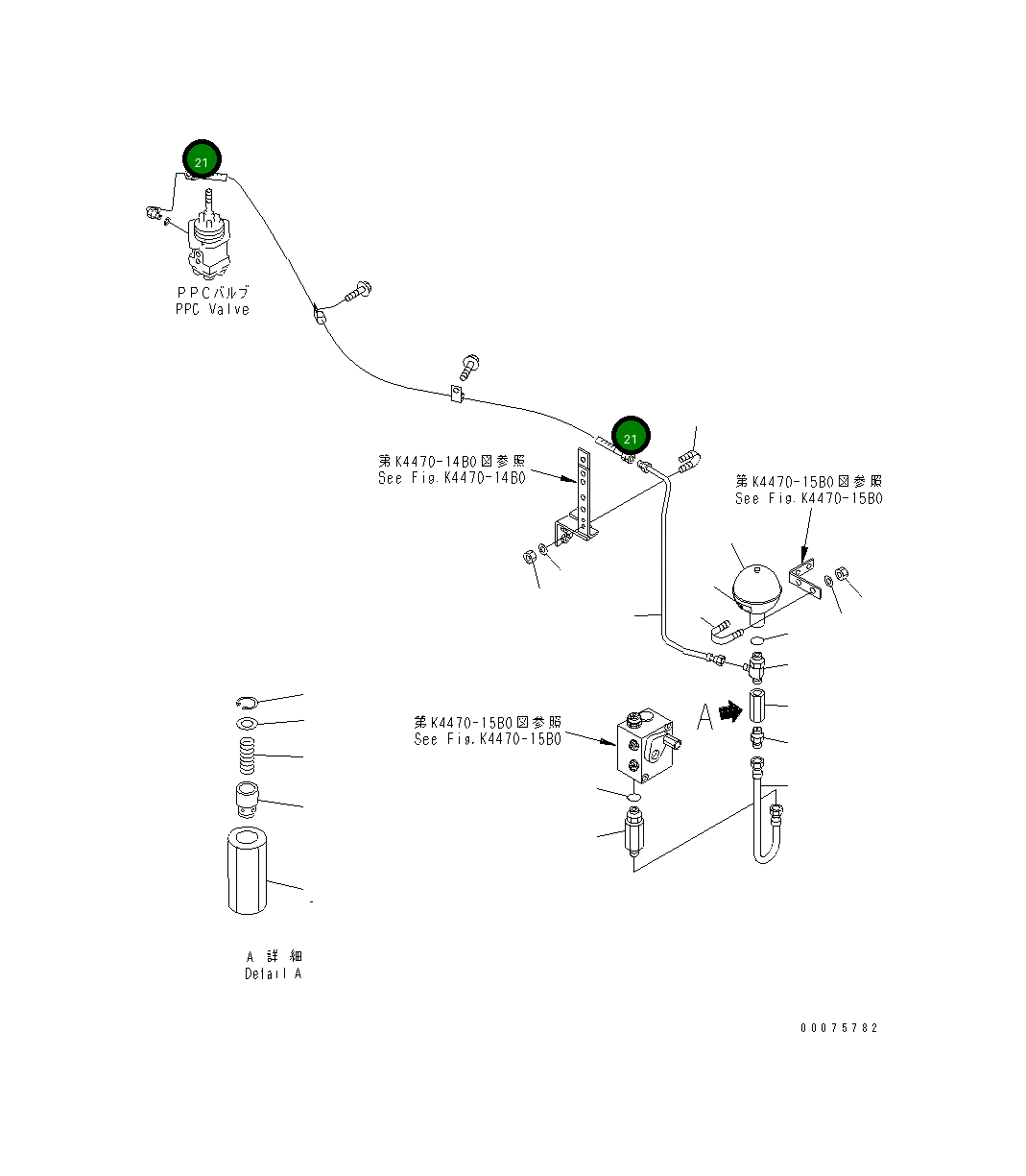 21

PPCバルブ
PPC Valve

21

第K4470-14B0図参照
See Fig.K4470-14B0

第K4470-15B0図参照
See Fig.K4470-15B0

第K4470-15B0図参照
See Fig.K4470-15B0

A

A 詳 細
Detail A

00075782