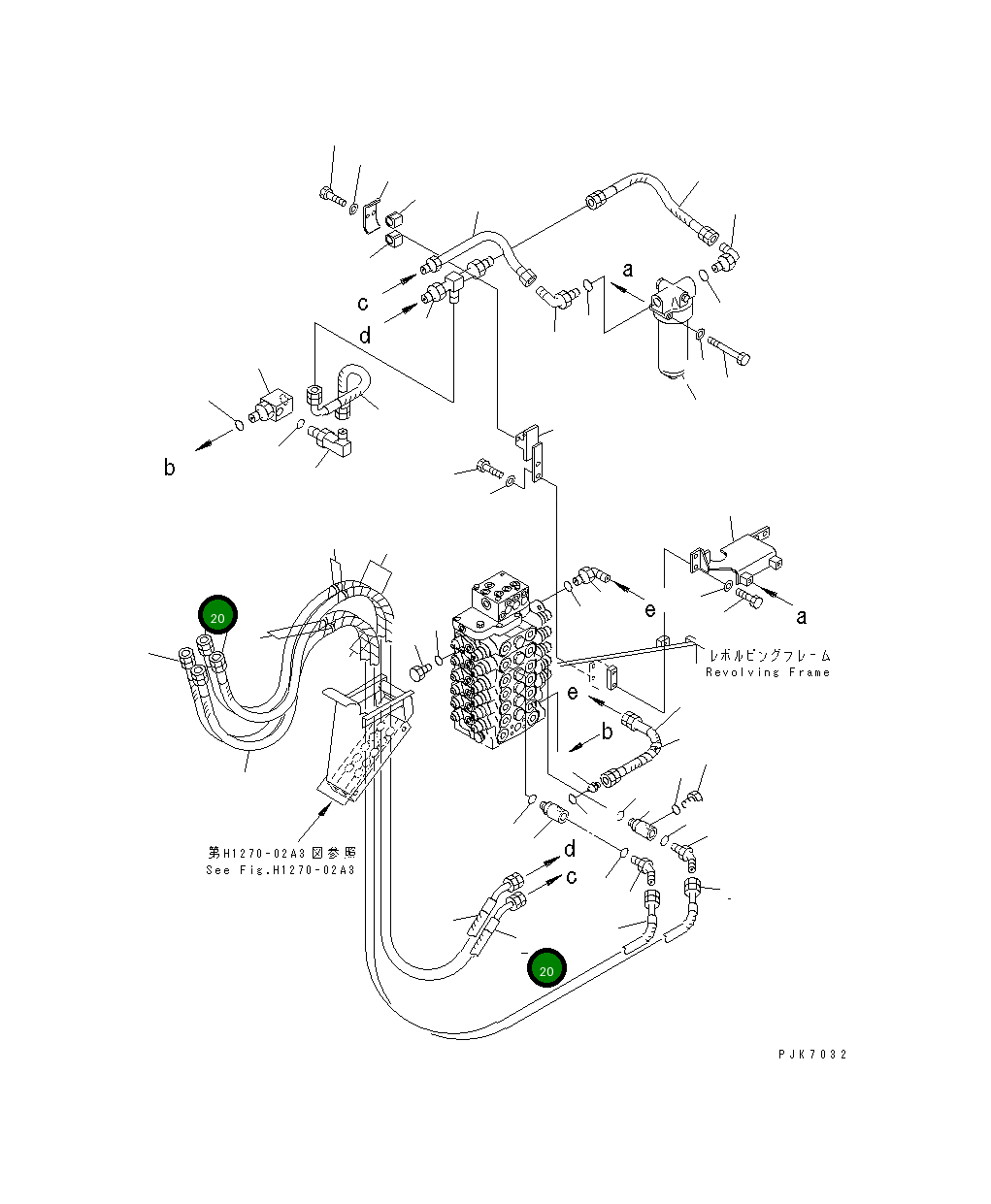 a
c
d
b
20
e
a
レボルビングフレーム
Revolving Frame
e
b
第H1270-02A3図参照
See Fig.H1270-02A3
d
c
20
PJK7032