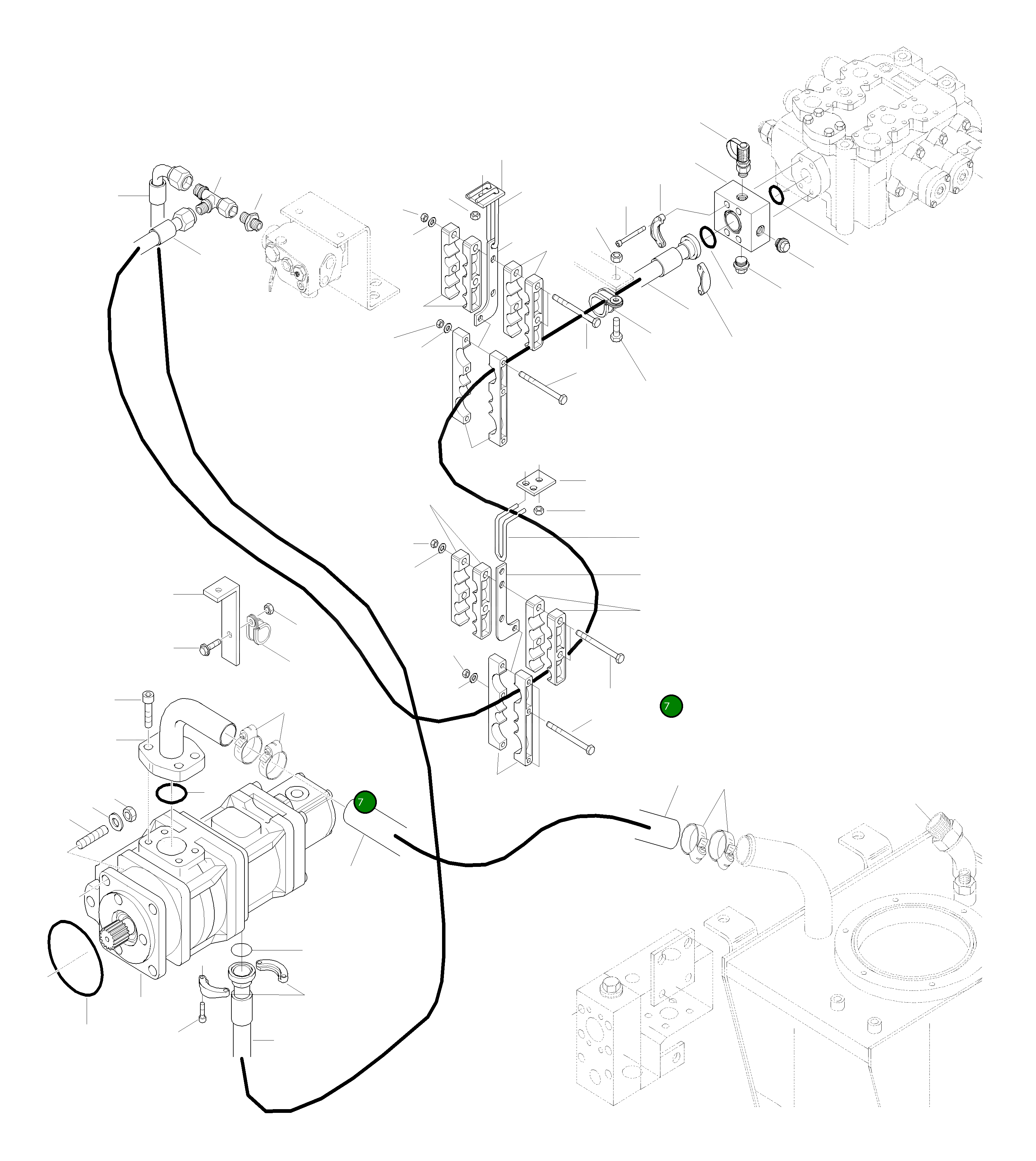 7

7