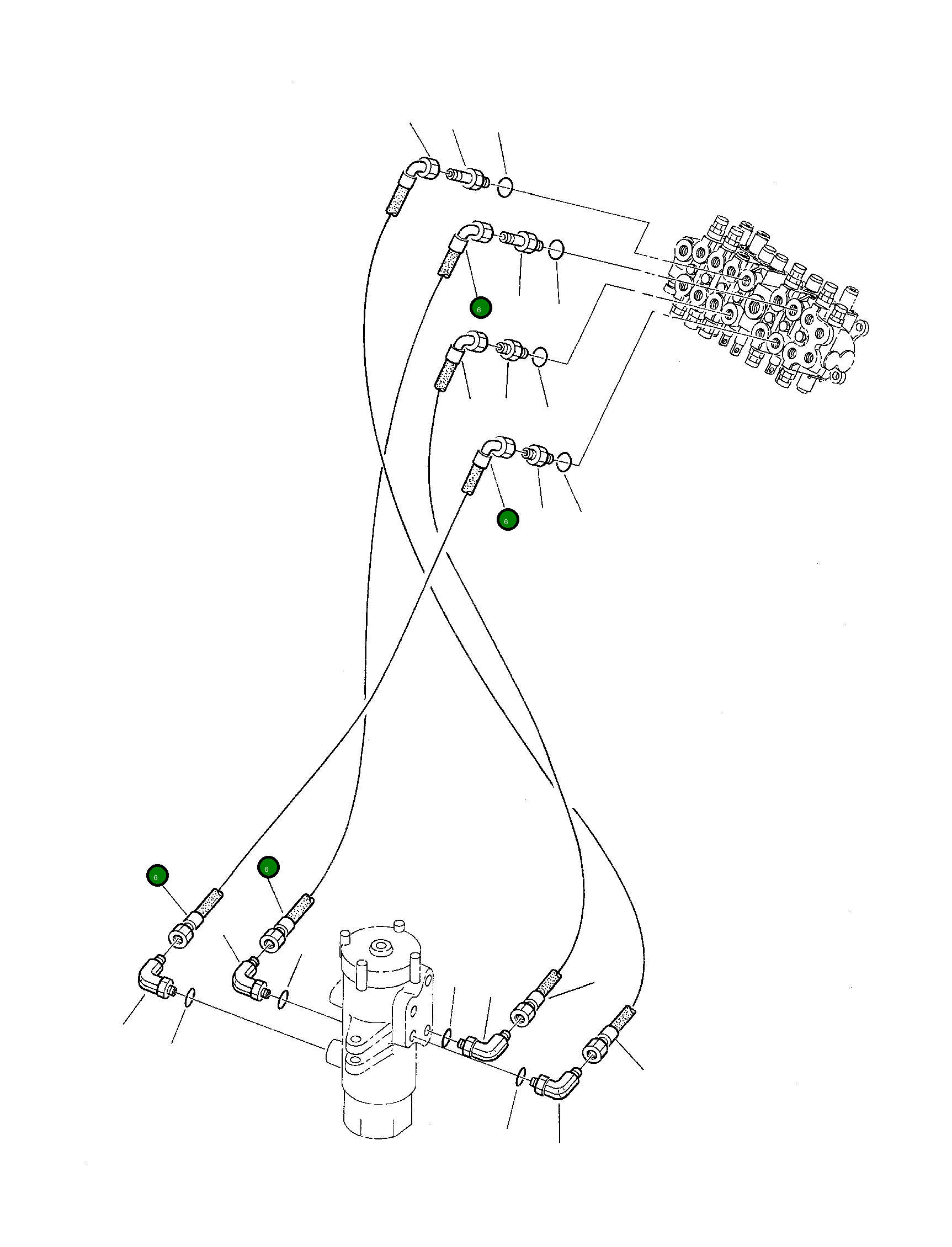 6
6
6
6