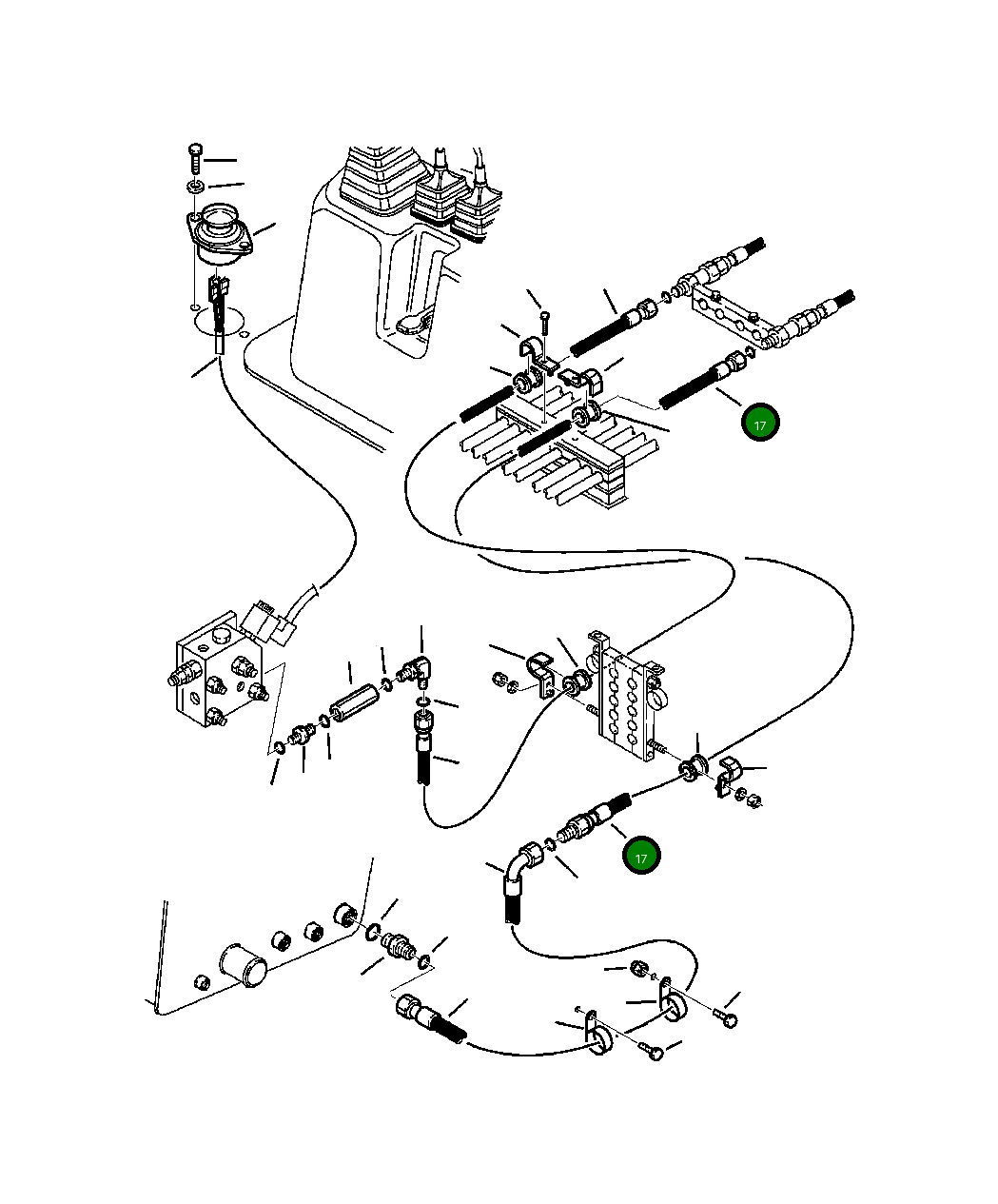 17

17