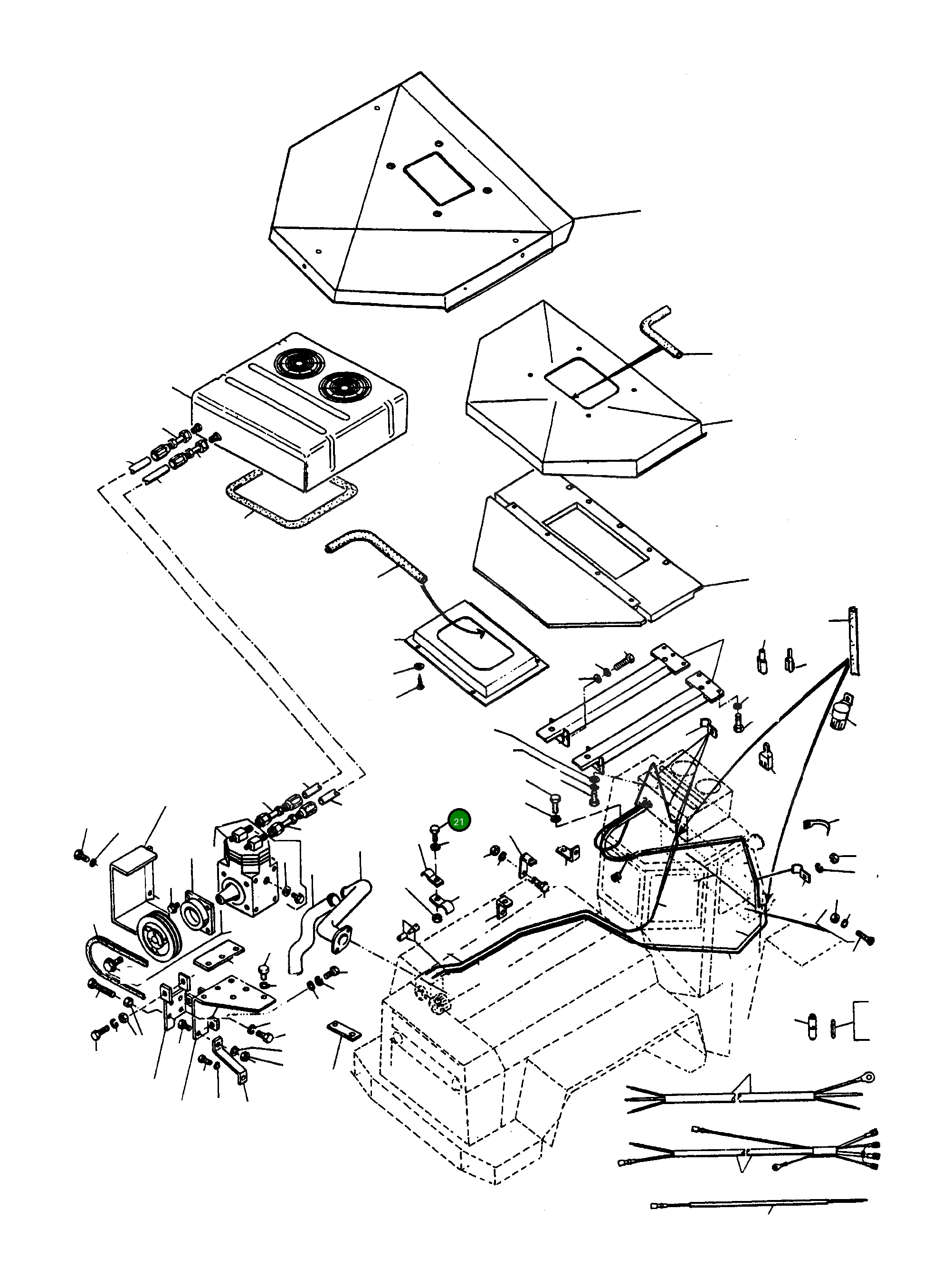 21