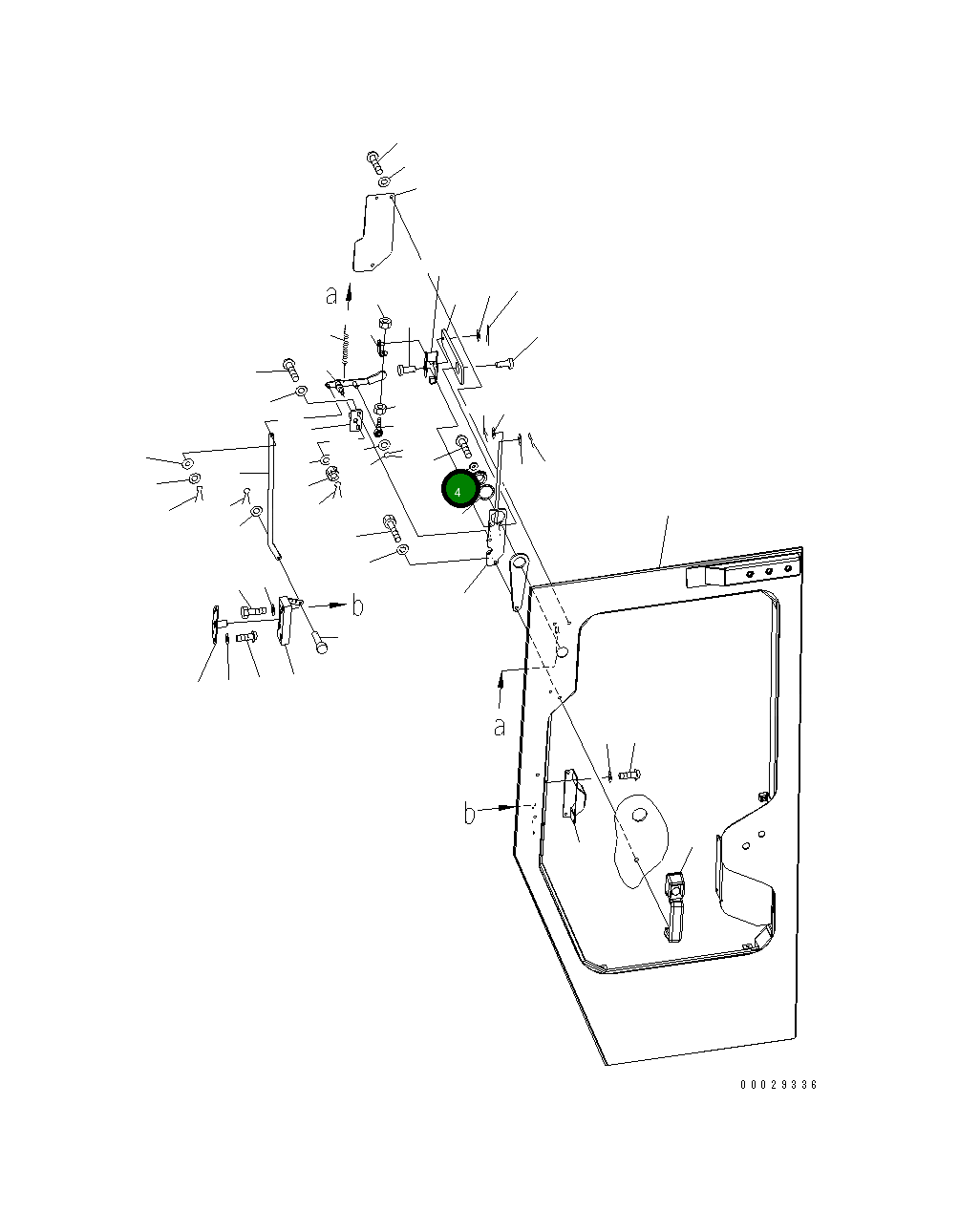 a
4
b
a
b
00029336