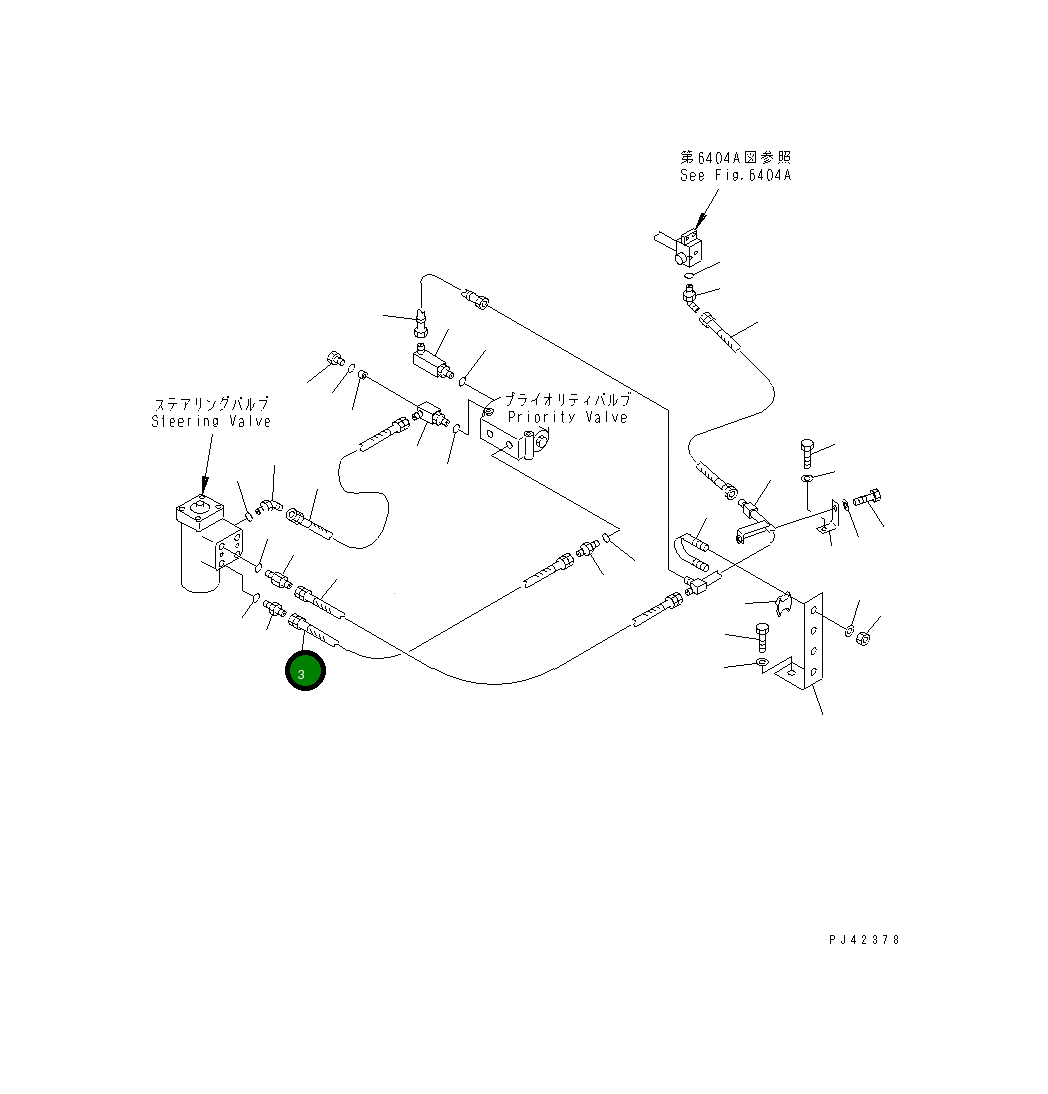 第6404A図参照
See Fig.6404A

プライオリティバルブ
Priority Valve

ステアリングバルブ
Steering Valve

3

PJ42378