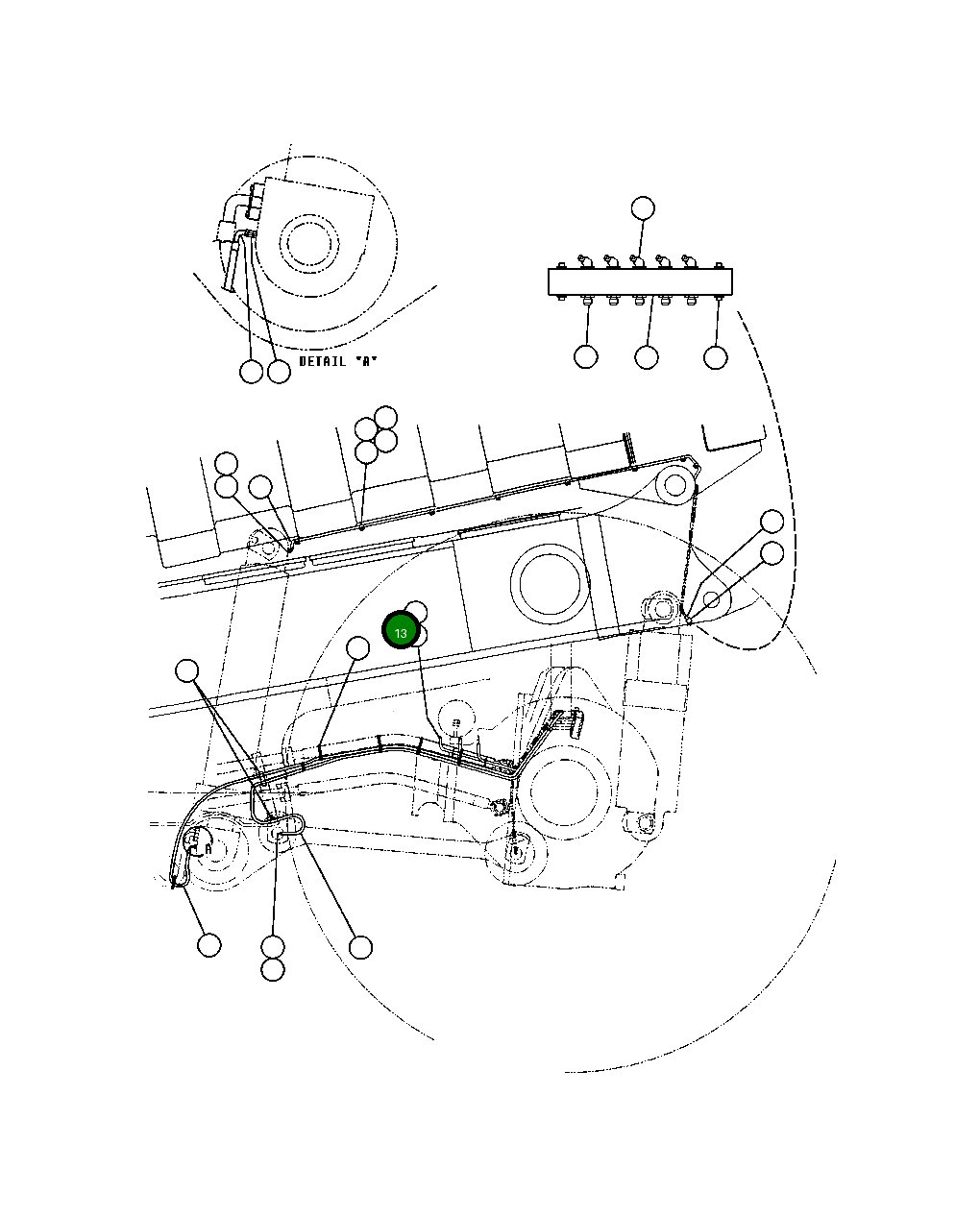 DETAIL "A"

13

A