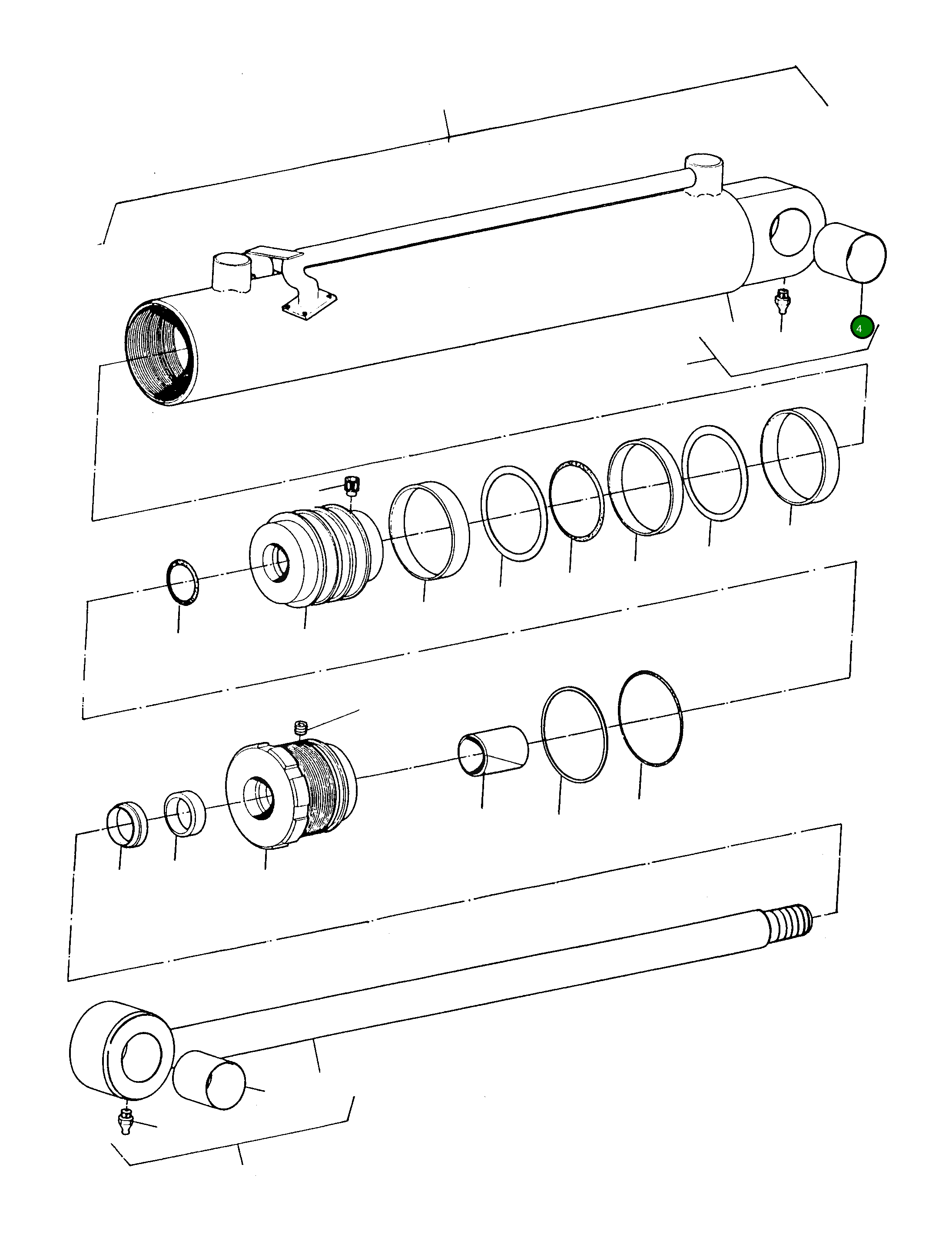 4