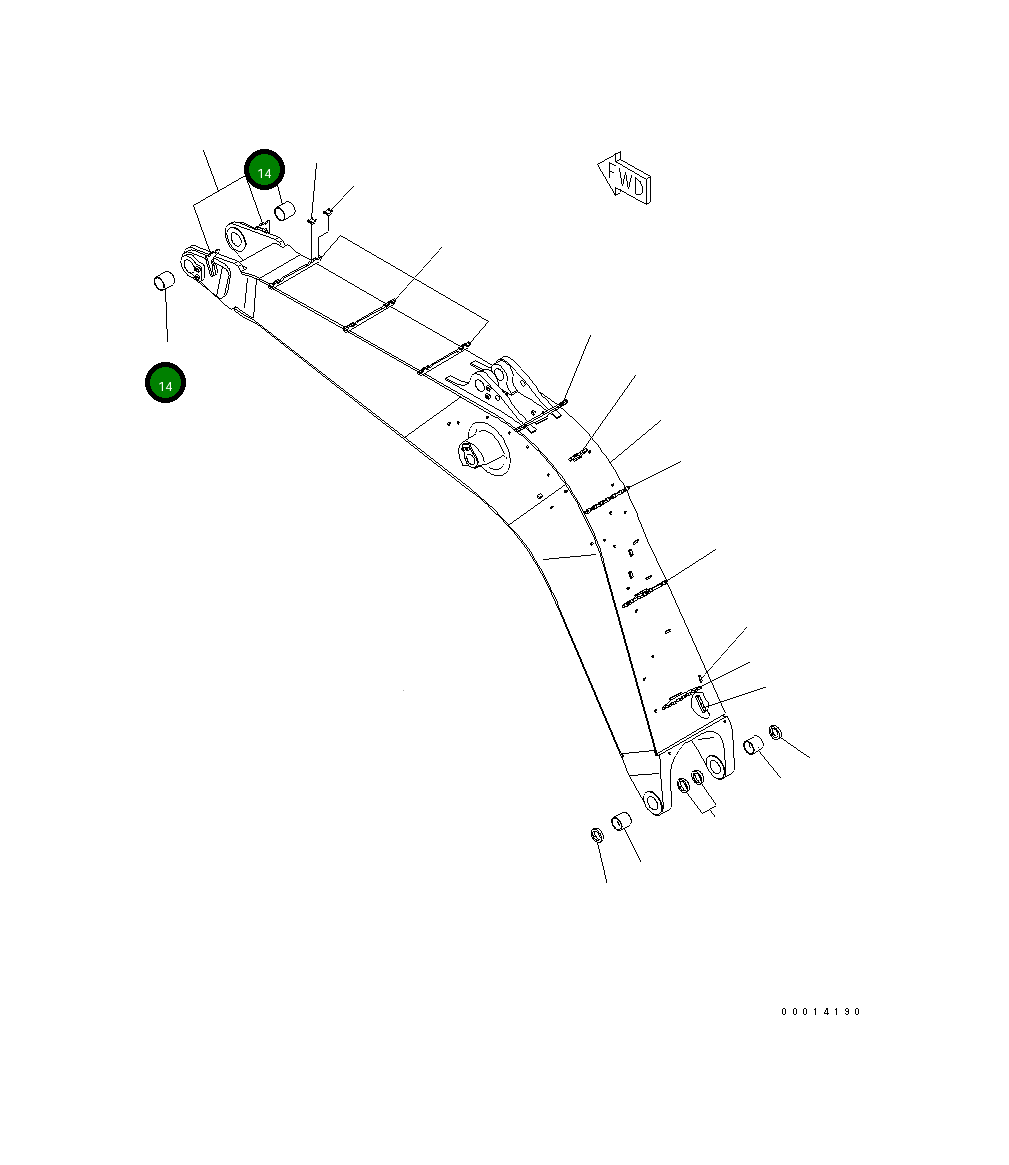 14
FWD
14
00014190