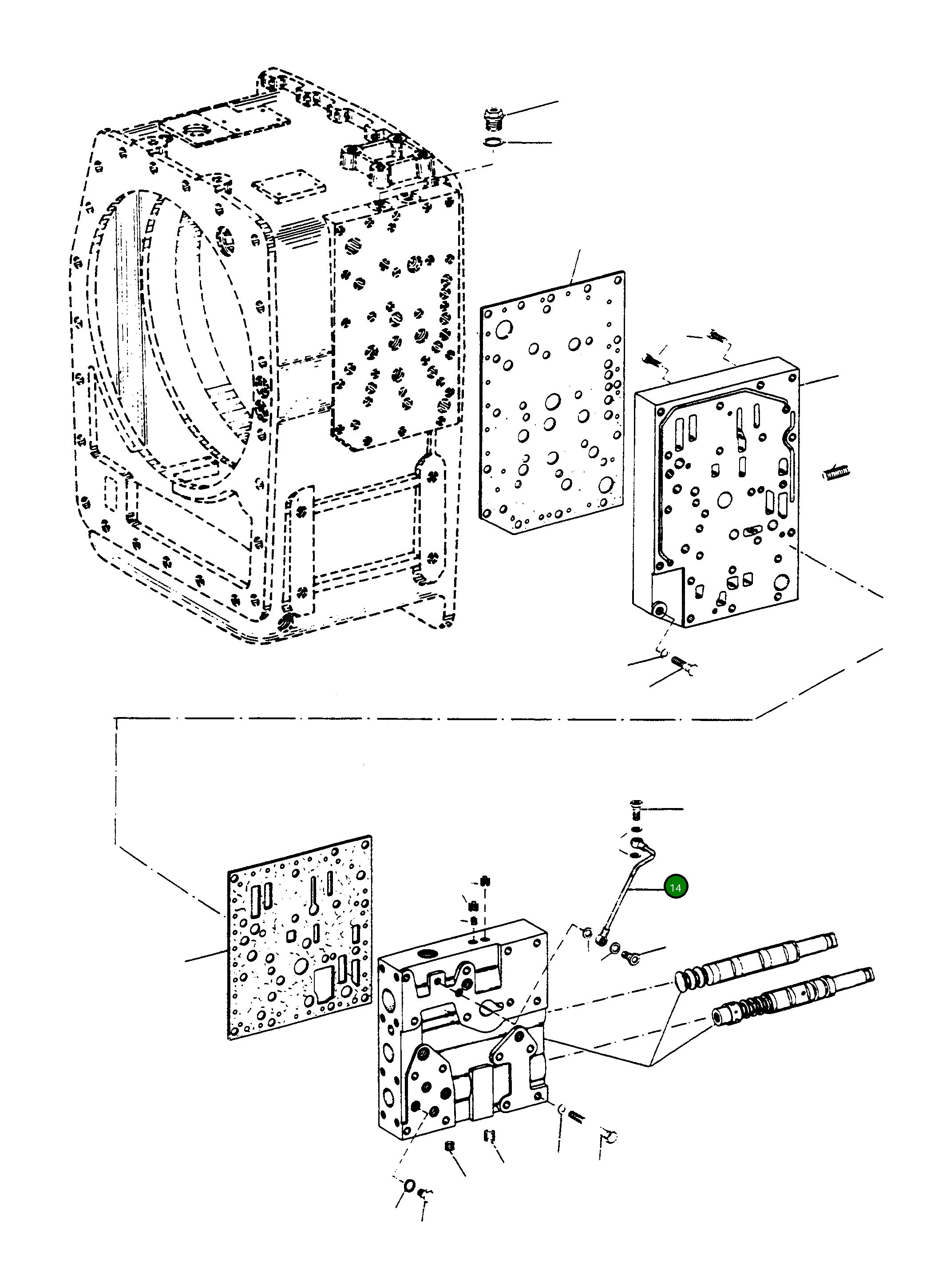 14