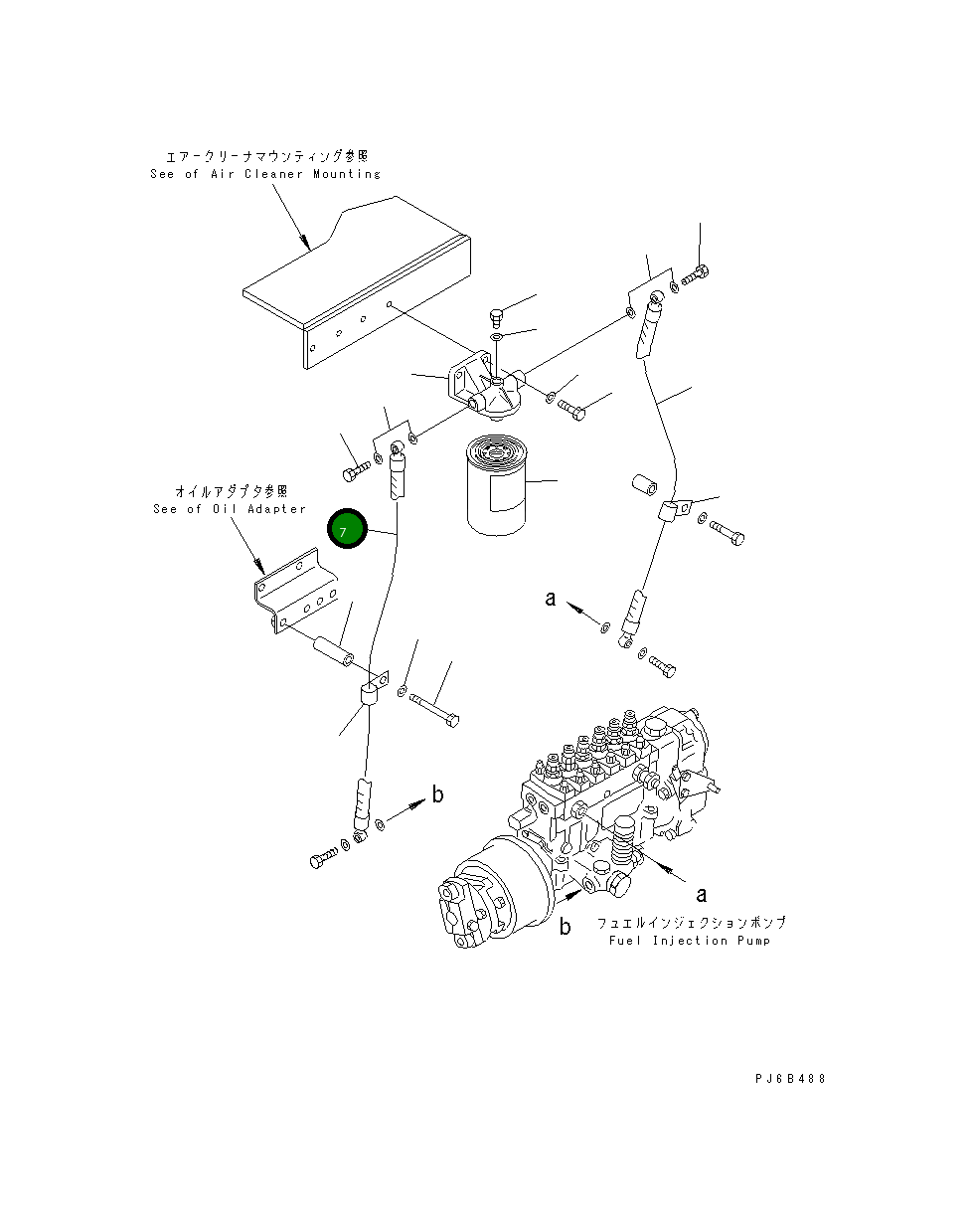 エアークリーナマウンティング参照
See of Air Cleaner Mounting

オイルアダプタ参照
See of Oil Adapter

7

a

b

a

b

フュエルインジェクションポンプ
Fuel Injection Pump

PJ6B488