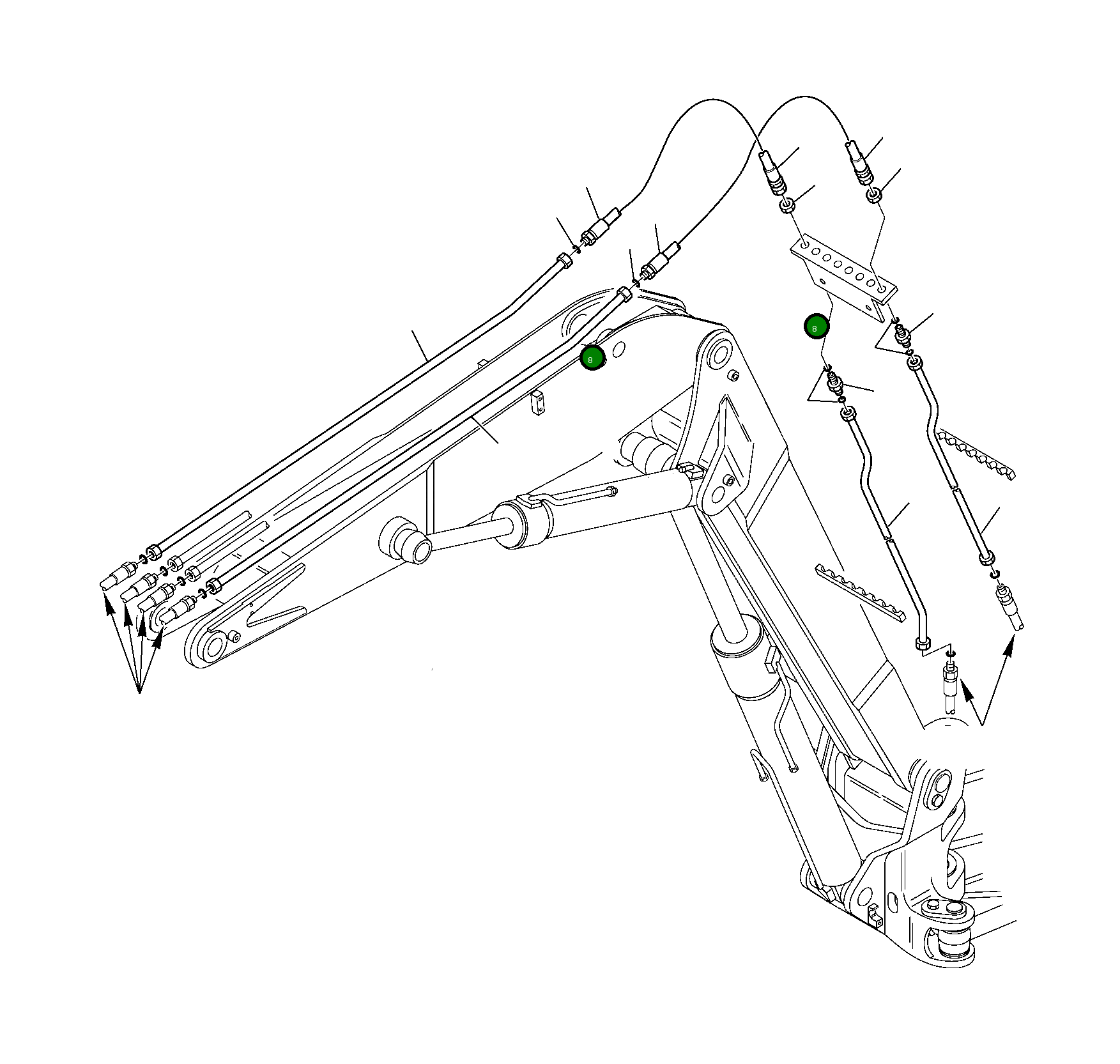 8

8