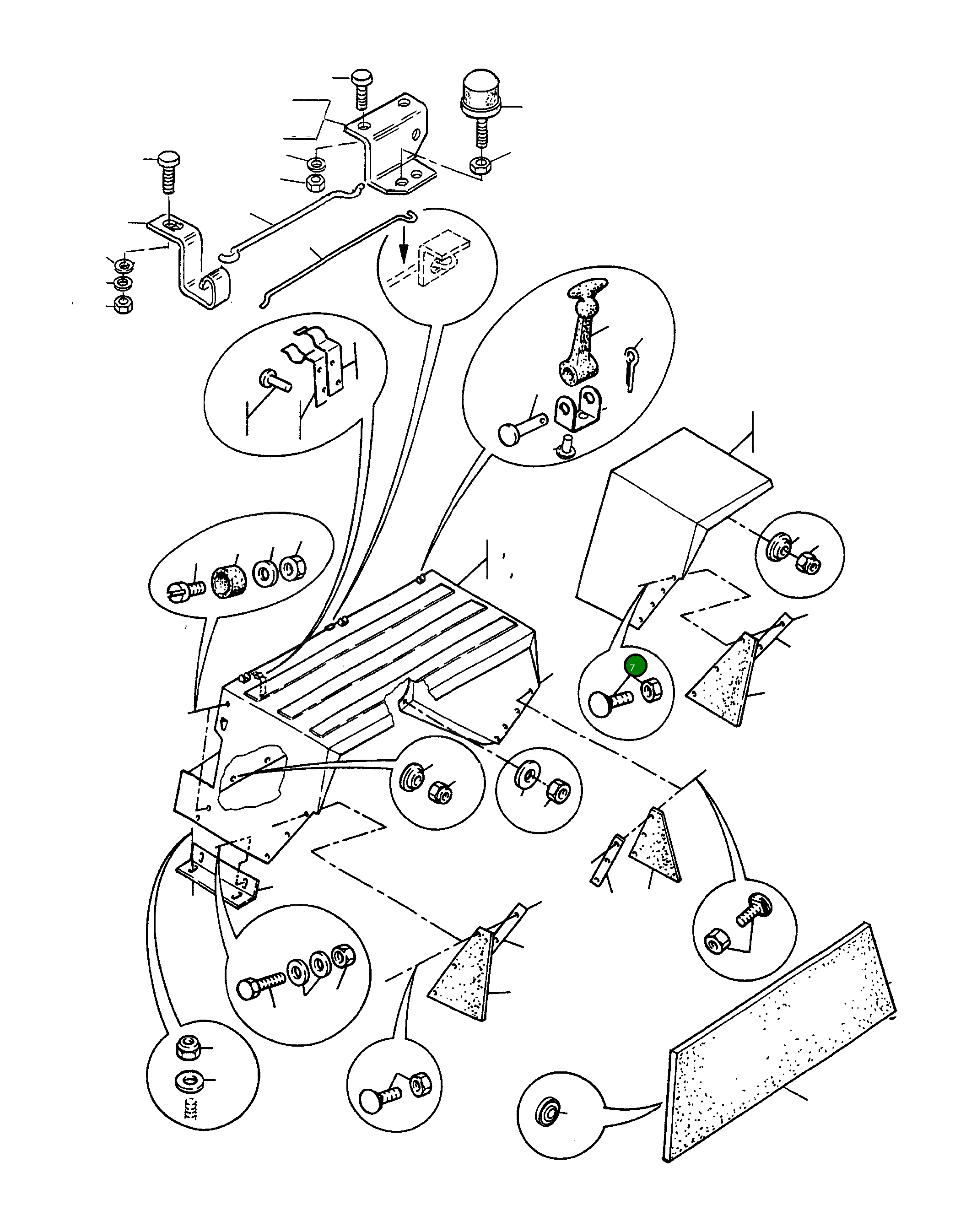 7