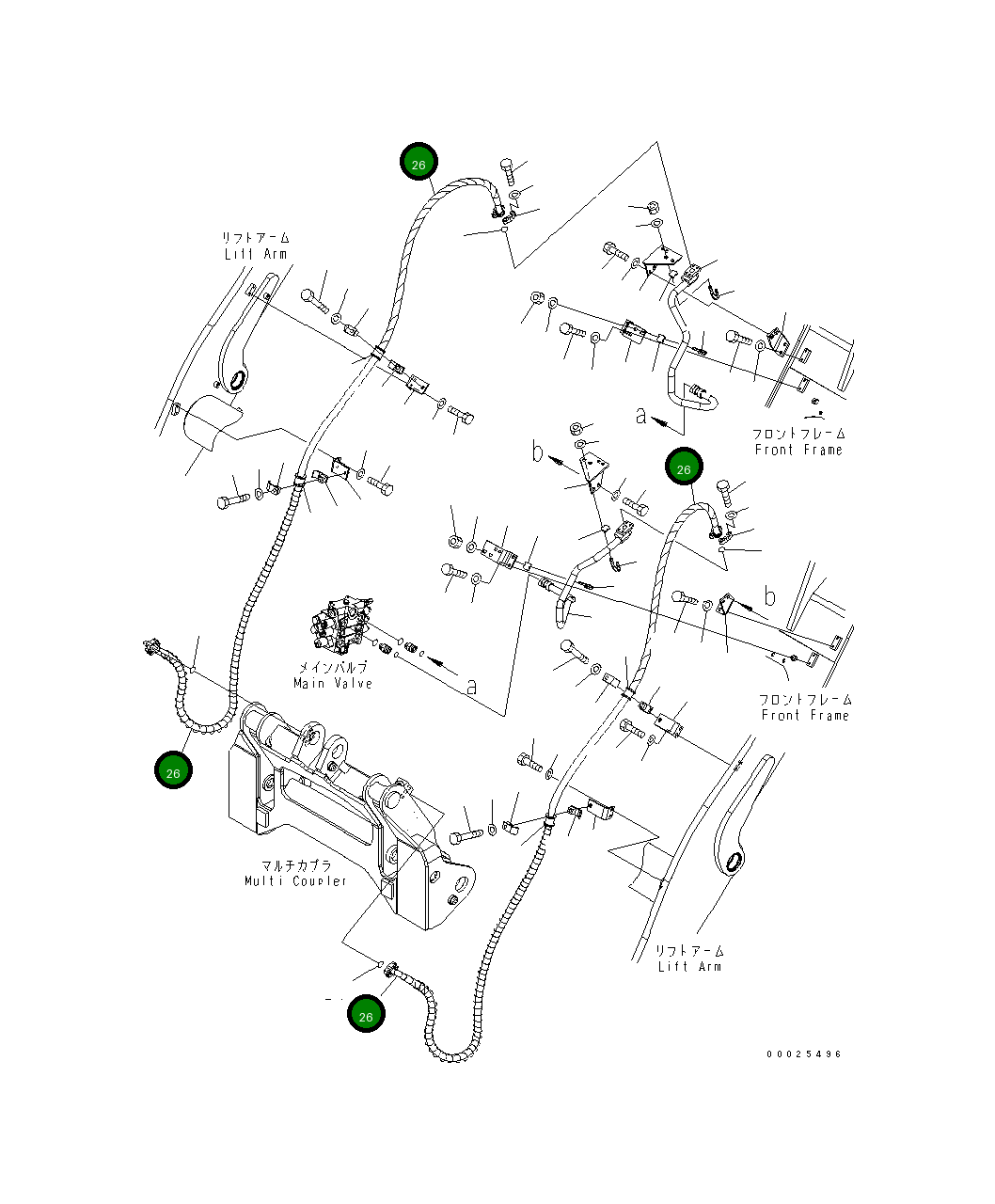 26

リフトアーム
Lift Arm

a

フロントフレーム
Front Frame

b

26

b

メインバルブ
Main Valve

a

フロントフレーム
Front Frame

26

マルチカプラ
Multi Coupler

リフトアーム
Lift Arm

26

00025496