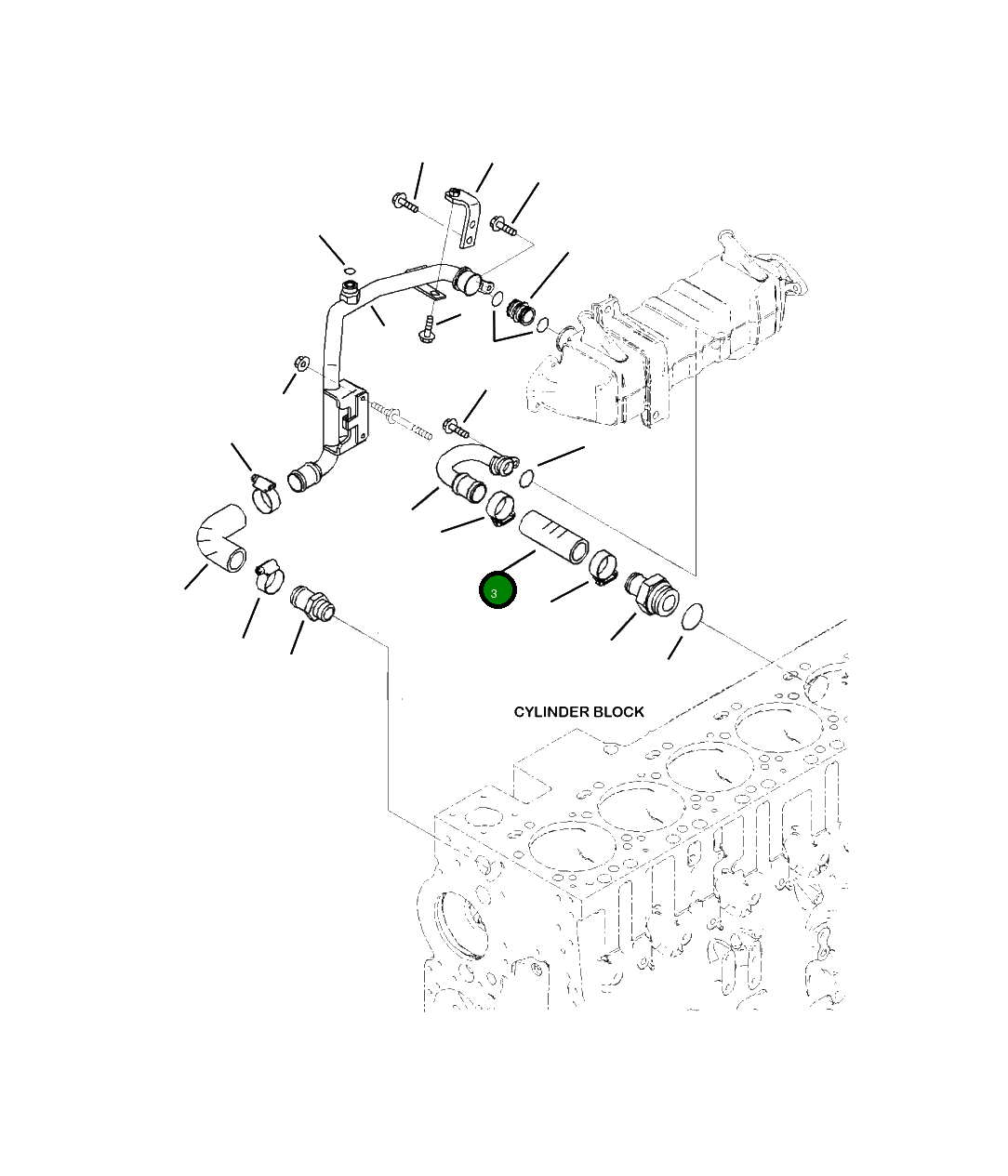 3

CYLINDER BLOCK