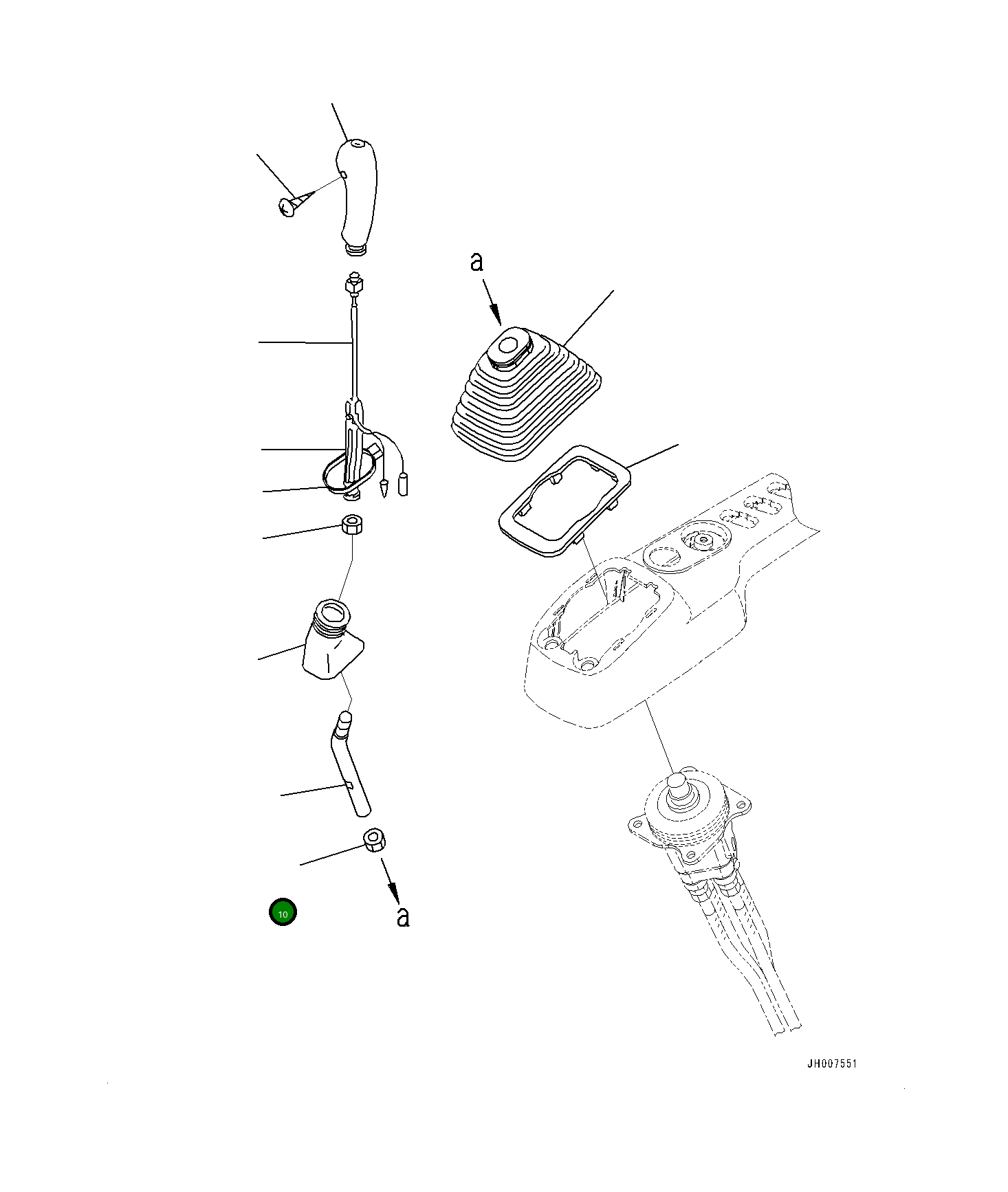 a

10

a

JH007551