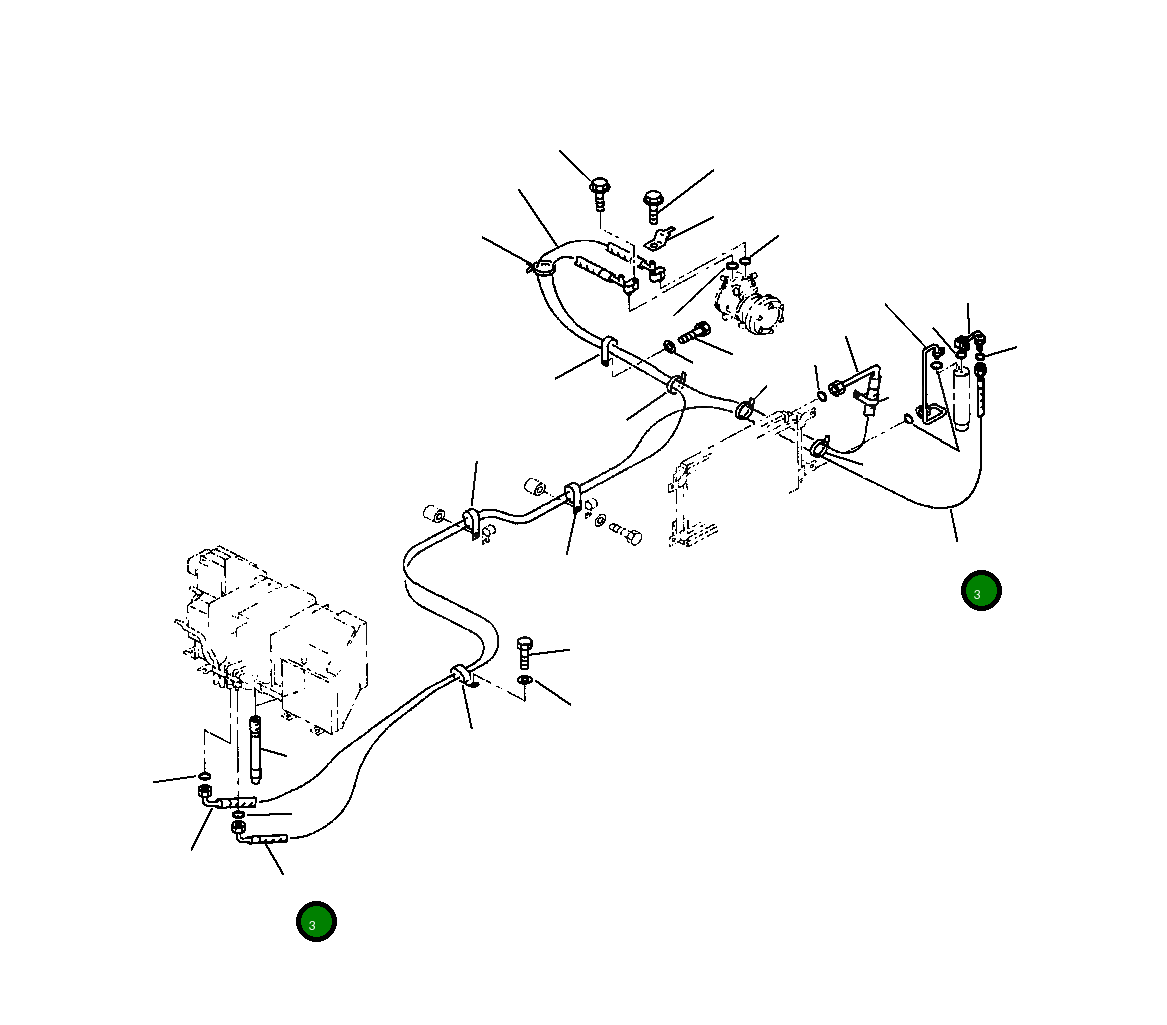 3

3