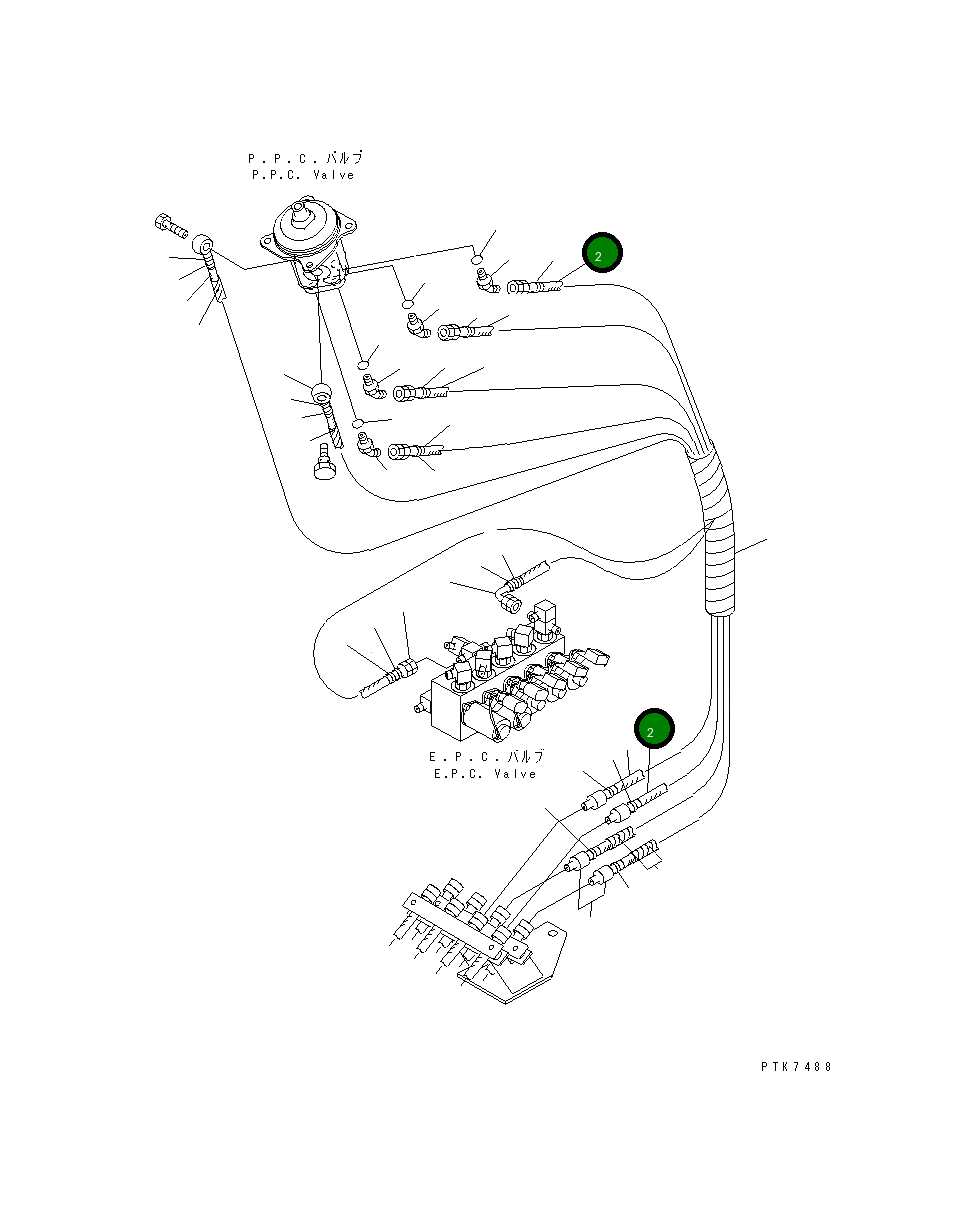 P.P.C.バルブ
P.P.C. Valve

2

E.P.C.バルブ
E.P.C. Valve

2

PTK7488