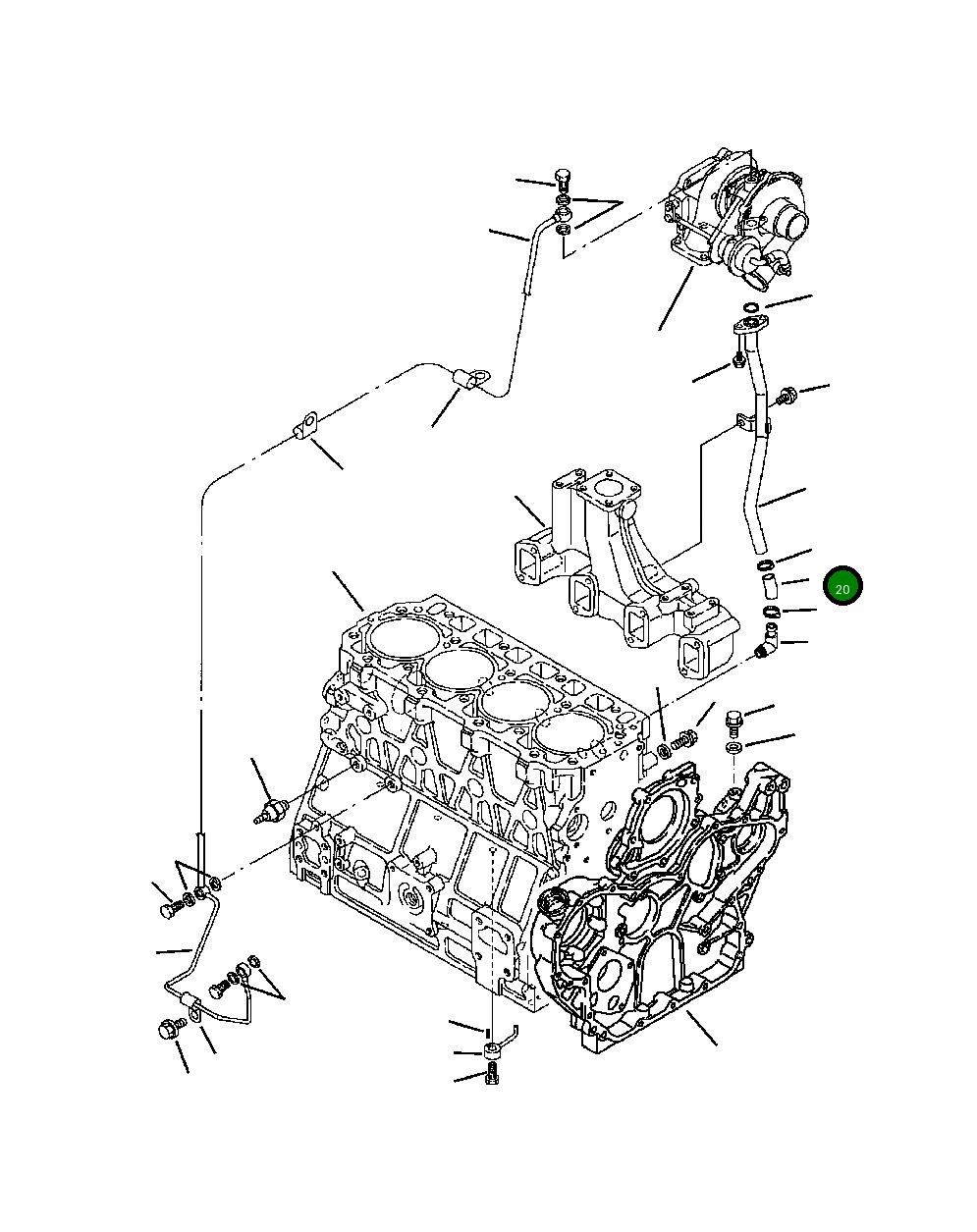 20