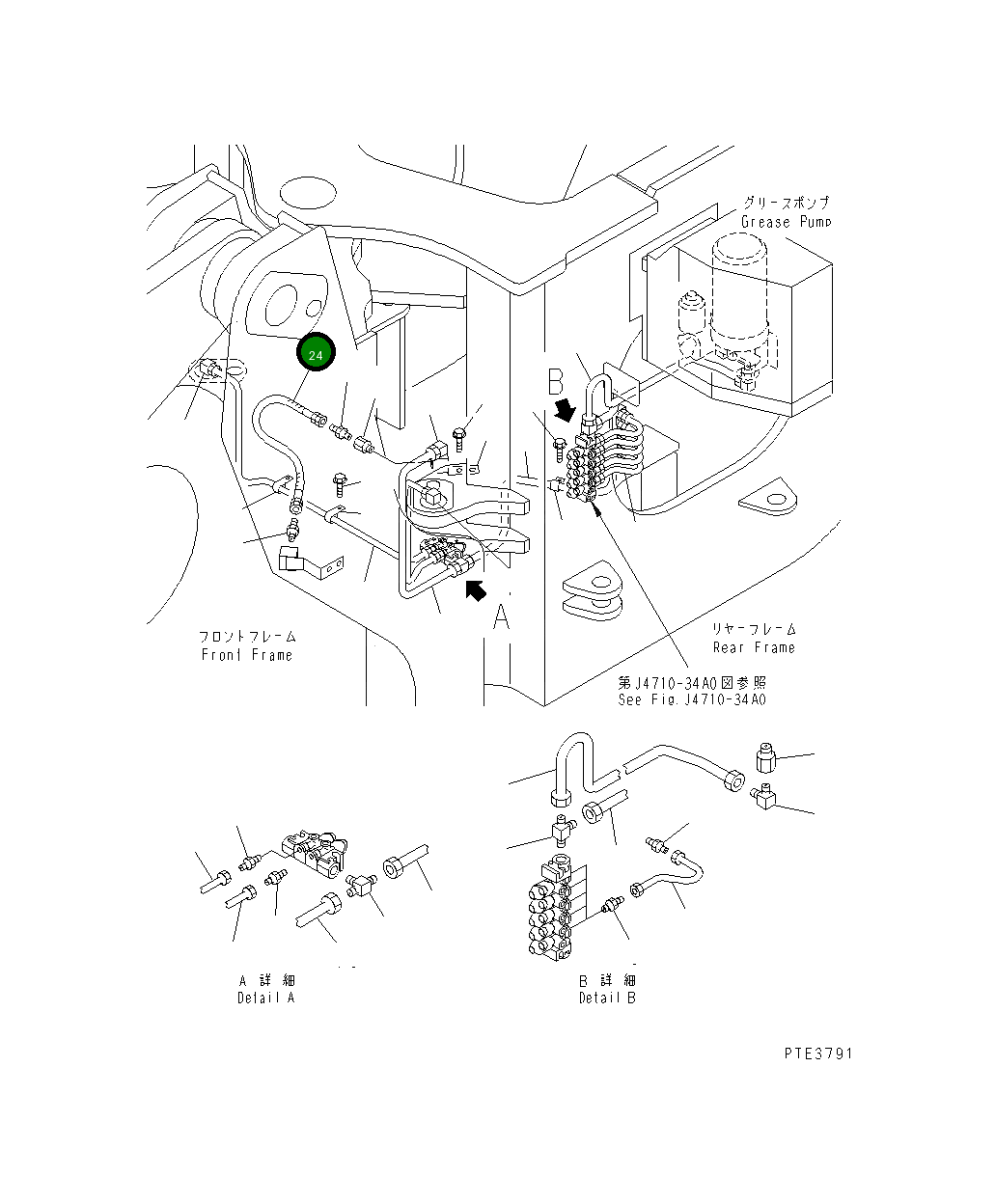 グリースポンプ
Grease Pump

24

B

A

フロントフレーム
Front Frame

リヤーフレーム
Rear Frame

第J4710-34A0図参照
See Fig.J4710-34A0

A 詳 細
Detail A

B 詳 細
Detail B

PTE3791