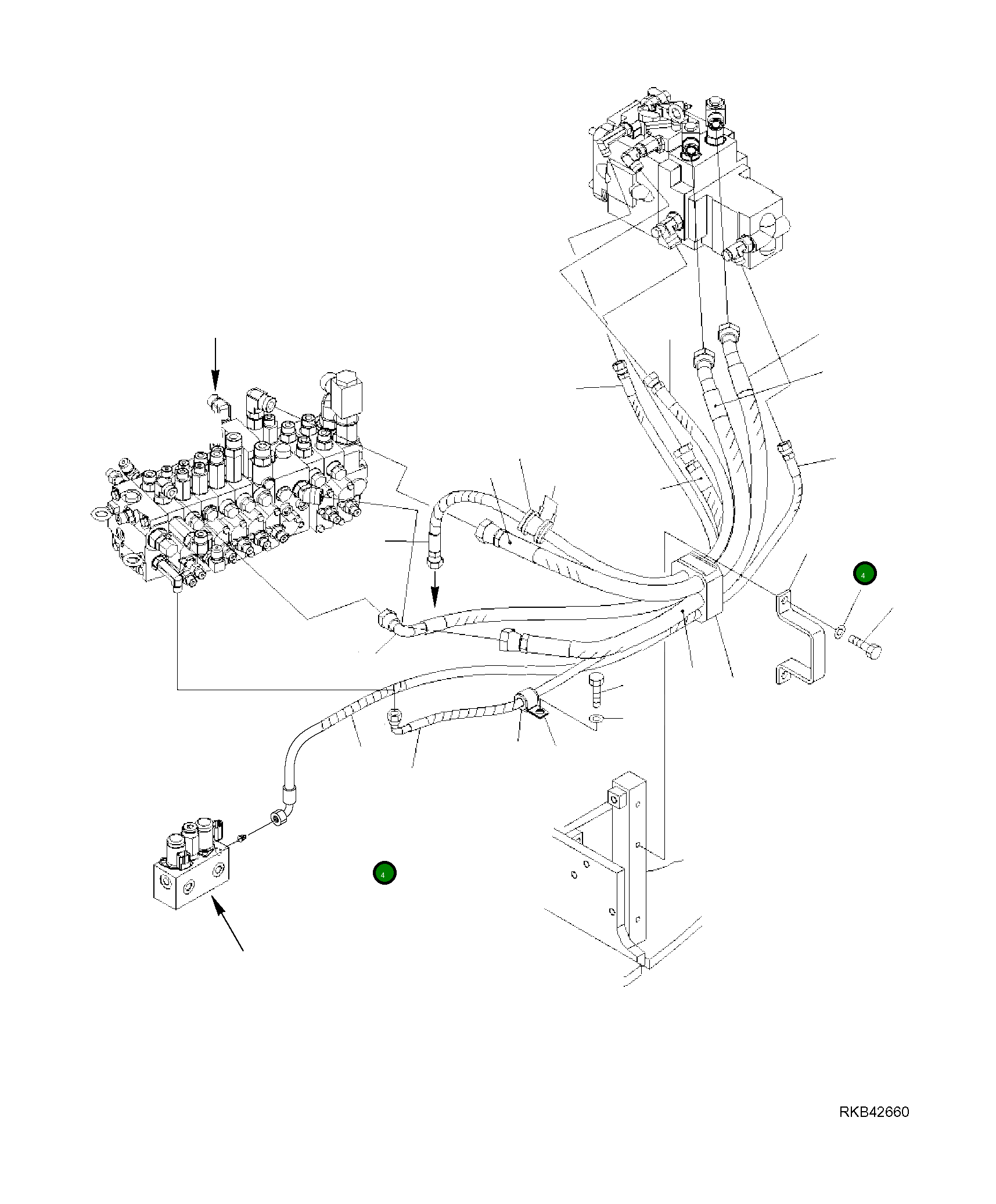 4

4

RKB42660