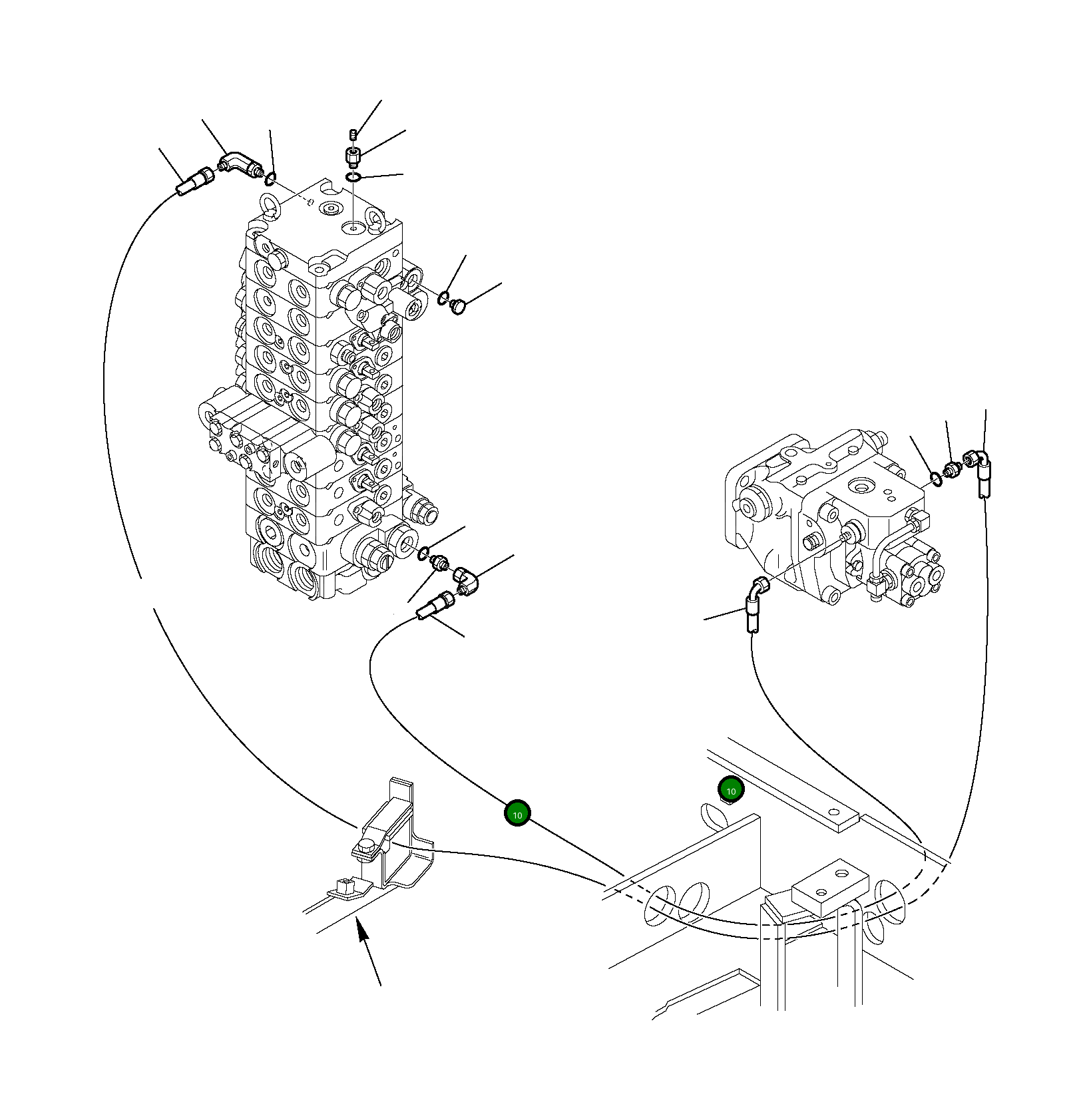 10

10