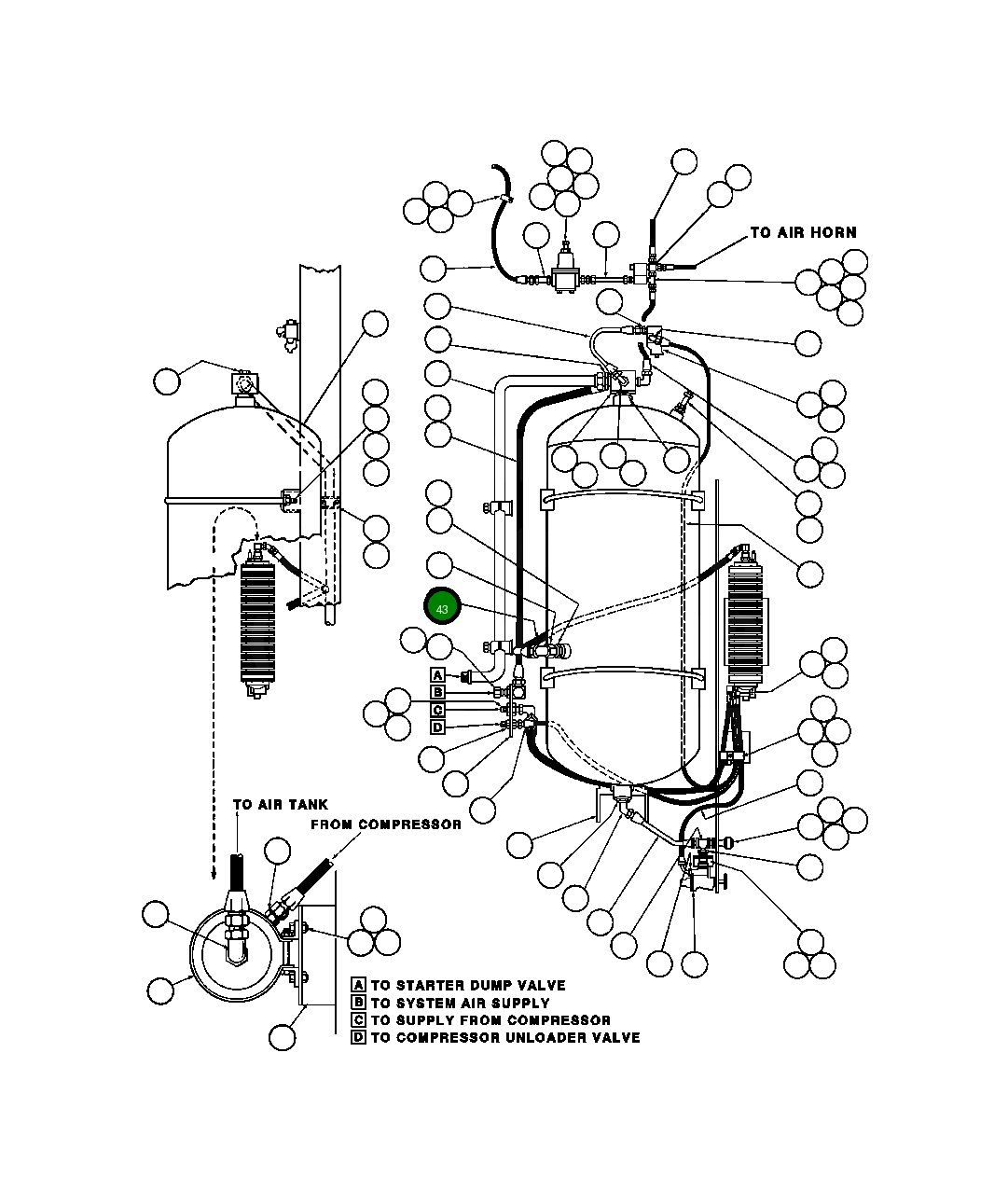 TO AIR HORN

43

A
B
C
D

TO AIR TANK

FROM COMPRESSOR

A TO STARTER DUMP VALVE
B TO SYSTEM AIR SUPPLY
C TO SUPPLY FROM COMPRESSOR
D TO COMPRESSOR UNLOADER VALVE