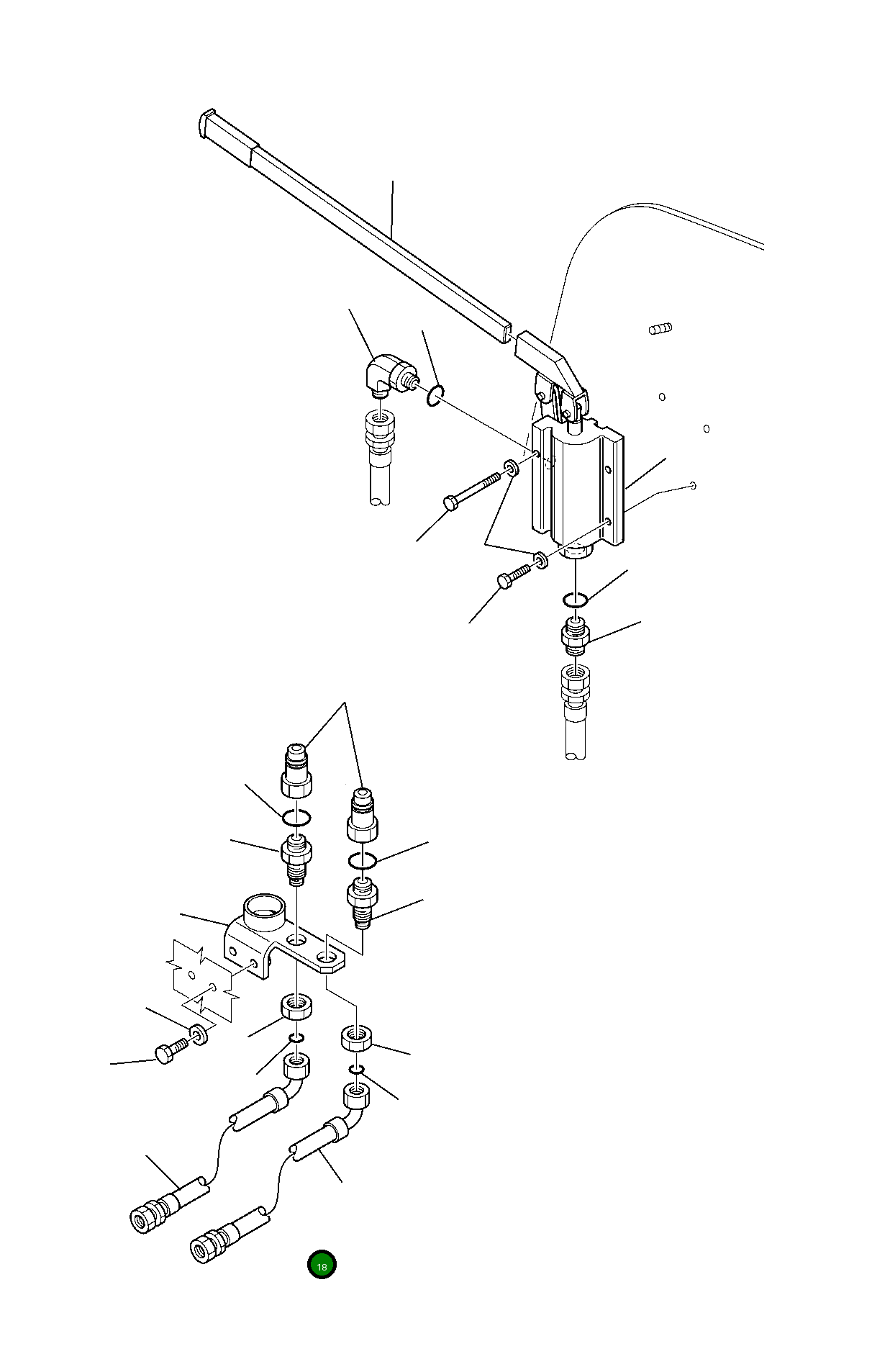 18