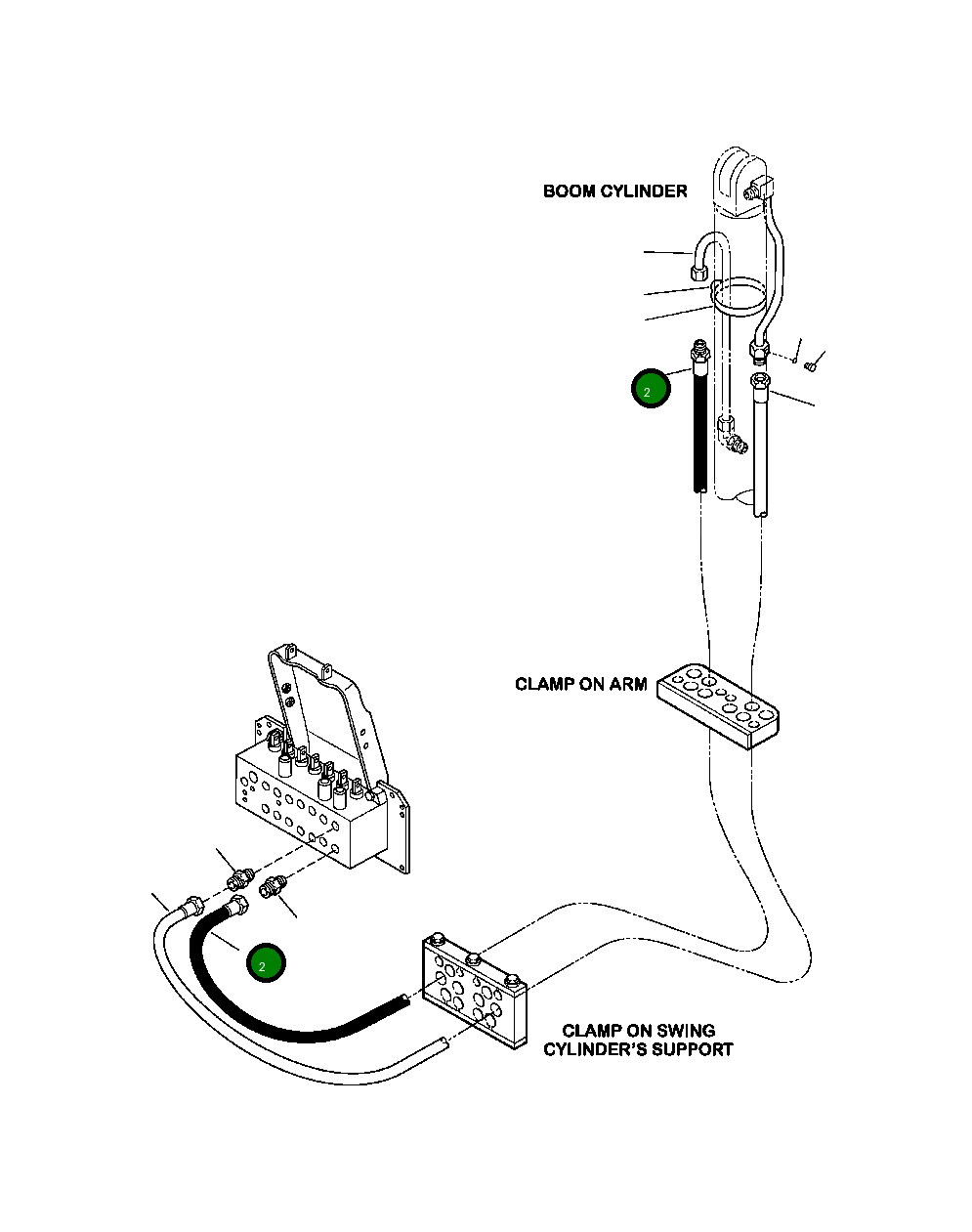 BOOM CYLINDER

2

CLAMP ON ARM

2

CLAMP ON SWING CYLINDER'S SUPPORT