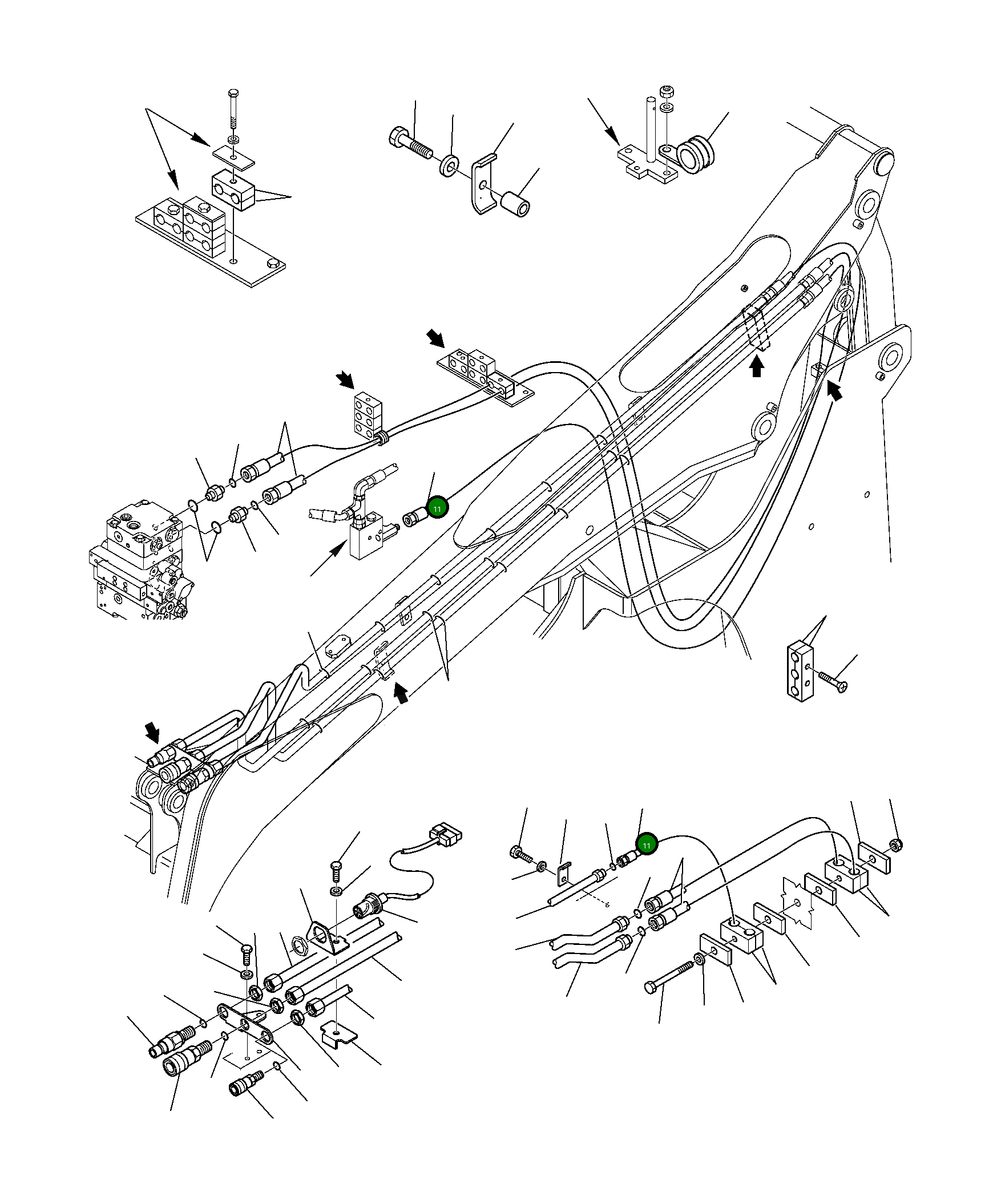 11

11