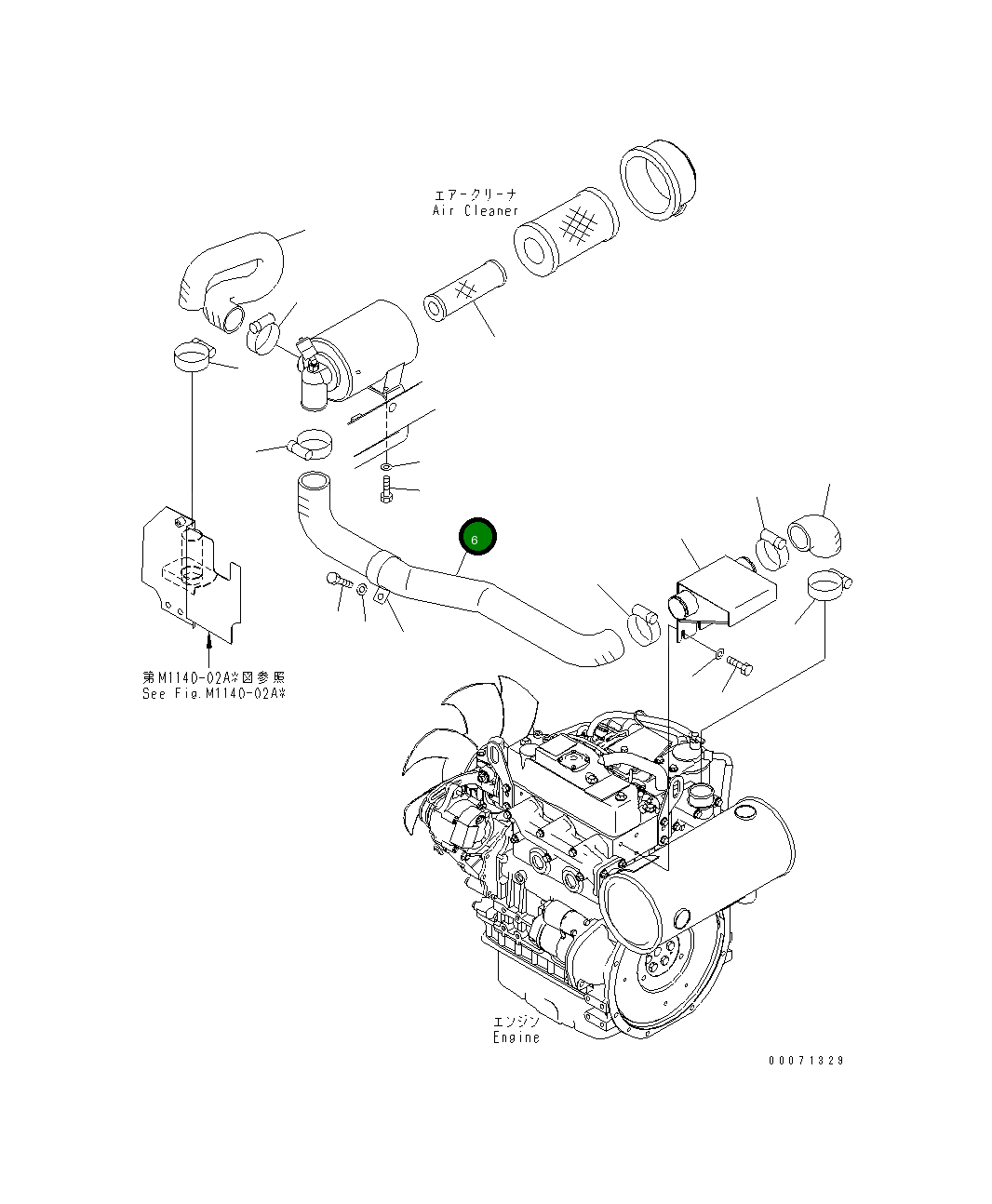 エアークリーナ
Air Cleaner

6

第M1140-02A※図参照
See Fig.M1140-02A※

エンジン
Engine

00071329