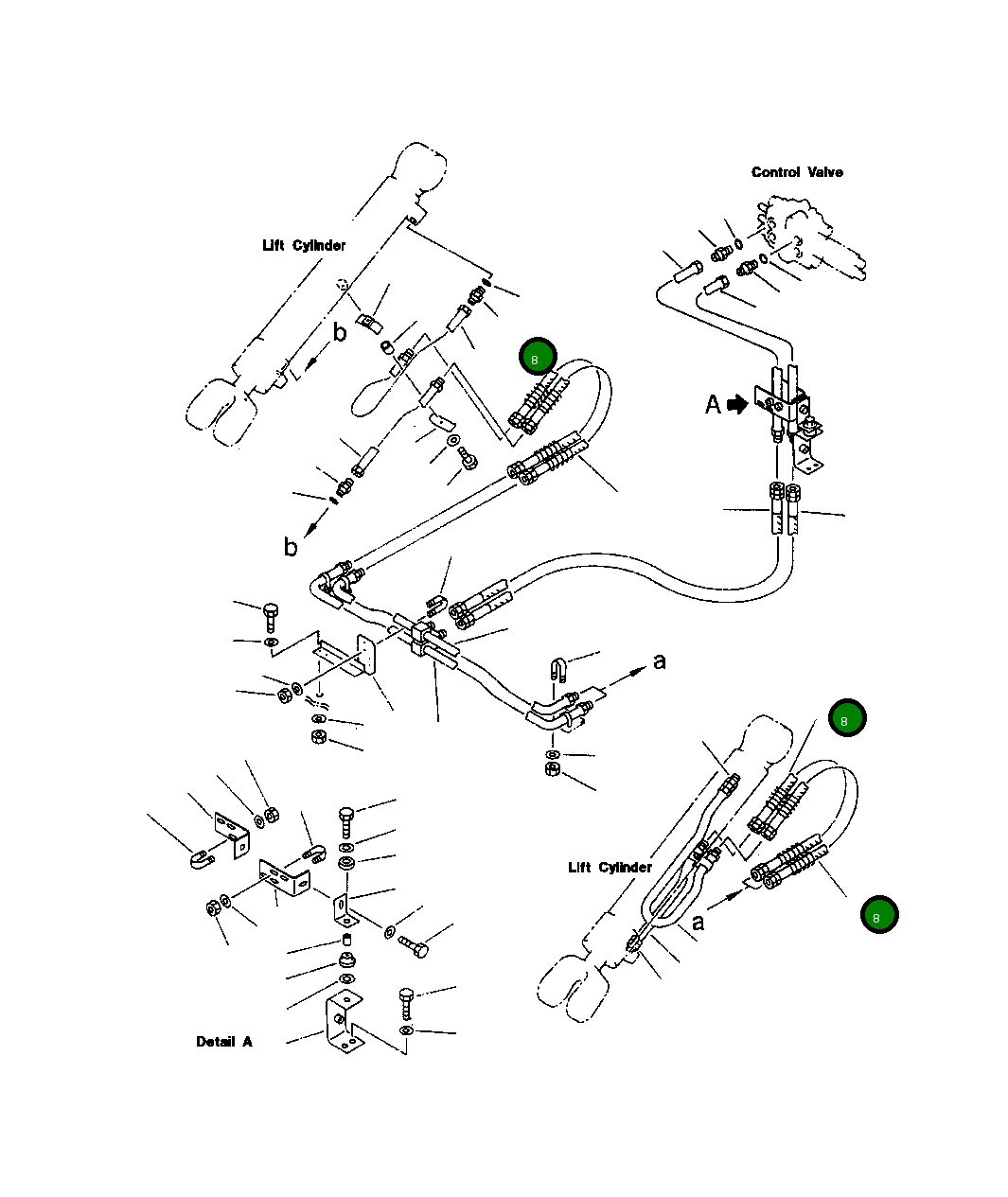 Control Valve

Lift Cylinder

b

8

A

b

a

8

Lift Cylinder

a

8

Detail A