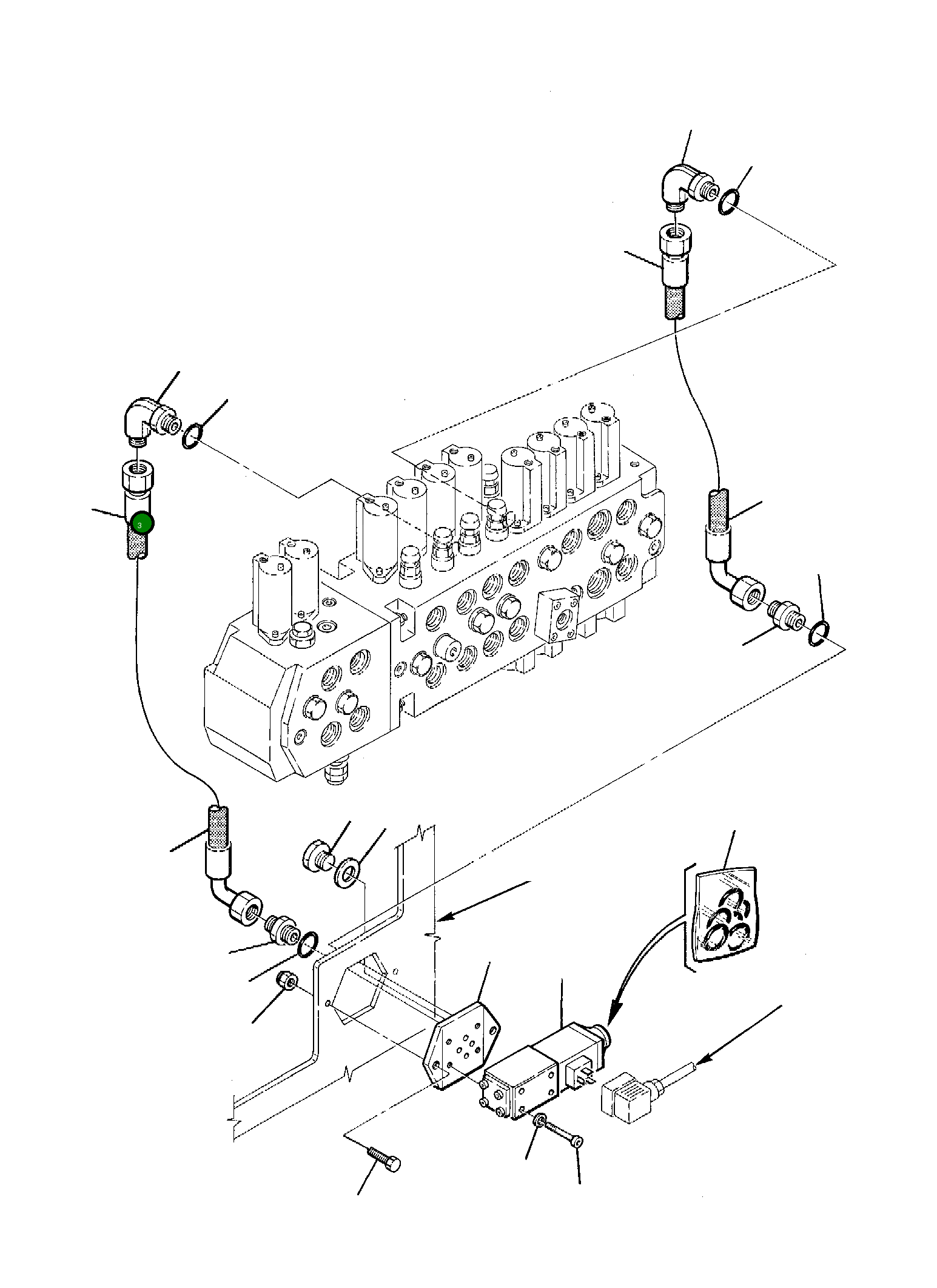 3