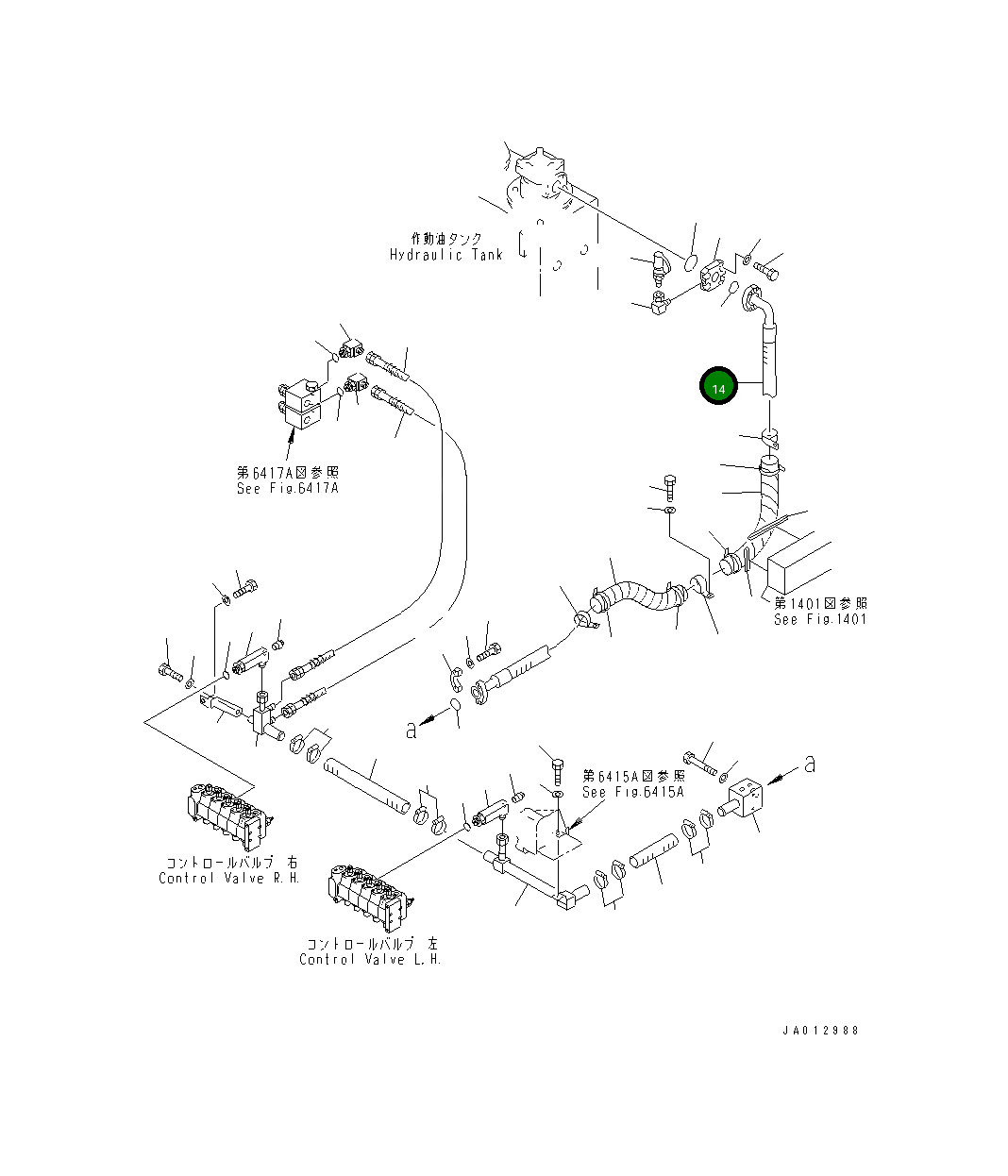 作動油タンク
Hydraulic Tank

14

第6417A図参照
See Fig.6417A

第1401図参照
See Fig.1401

a

第6415A図参照
See Fig.6415A

a

コントロールバルブ 右
Control Valve R.H.

コントロールバルブ 左
Control Valve L.H.

JA012988