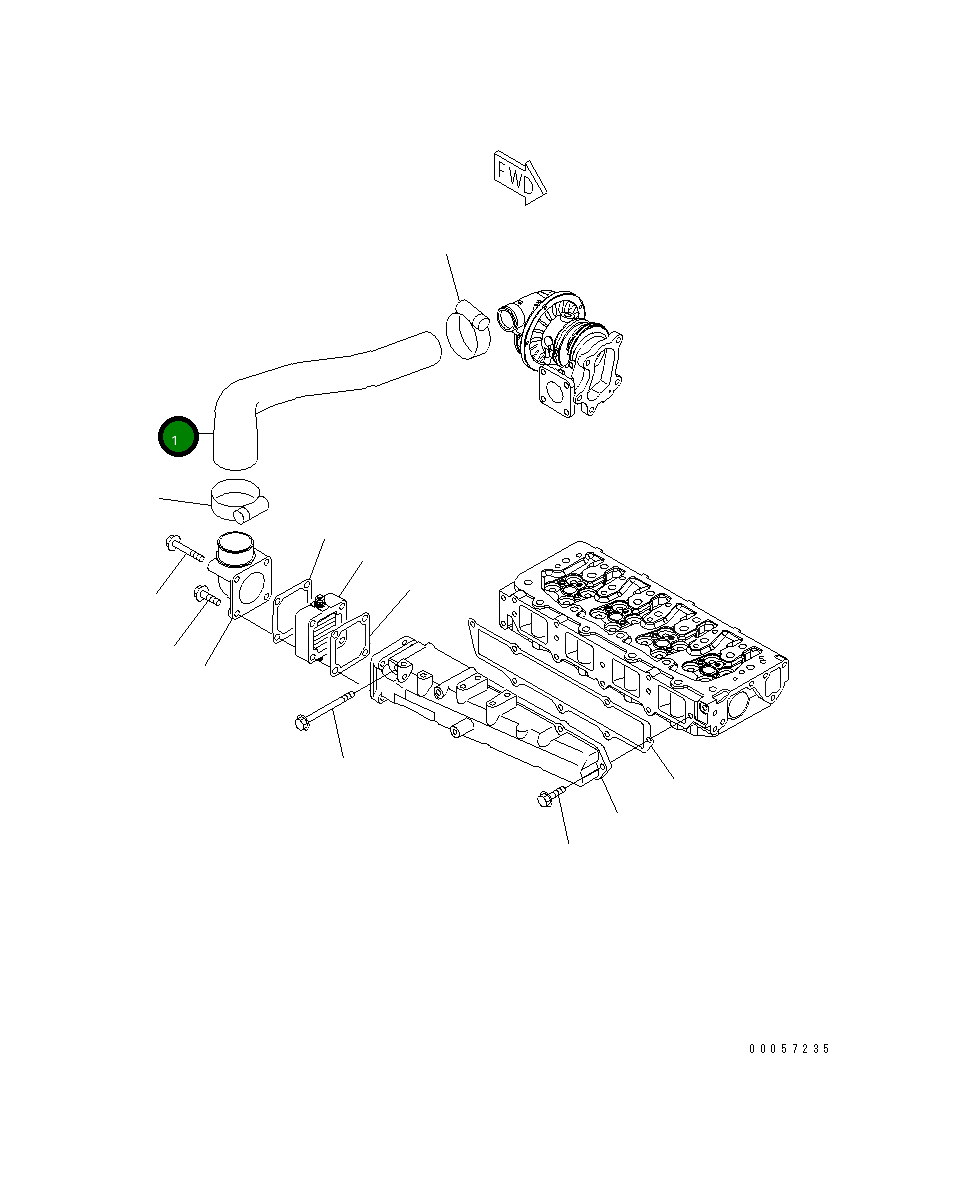 FWD

1

00057235