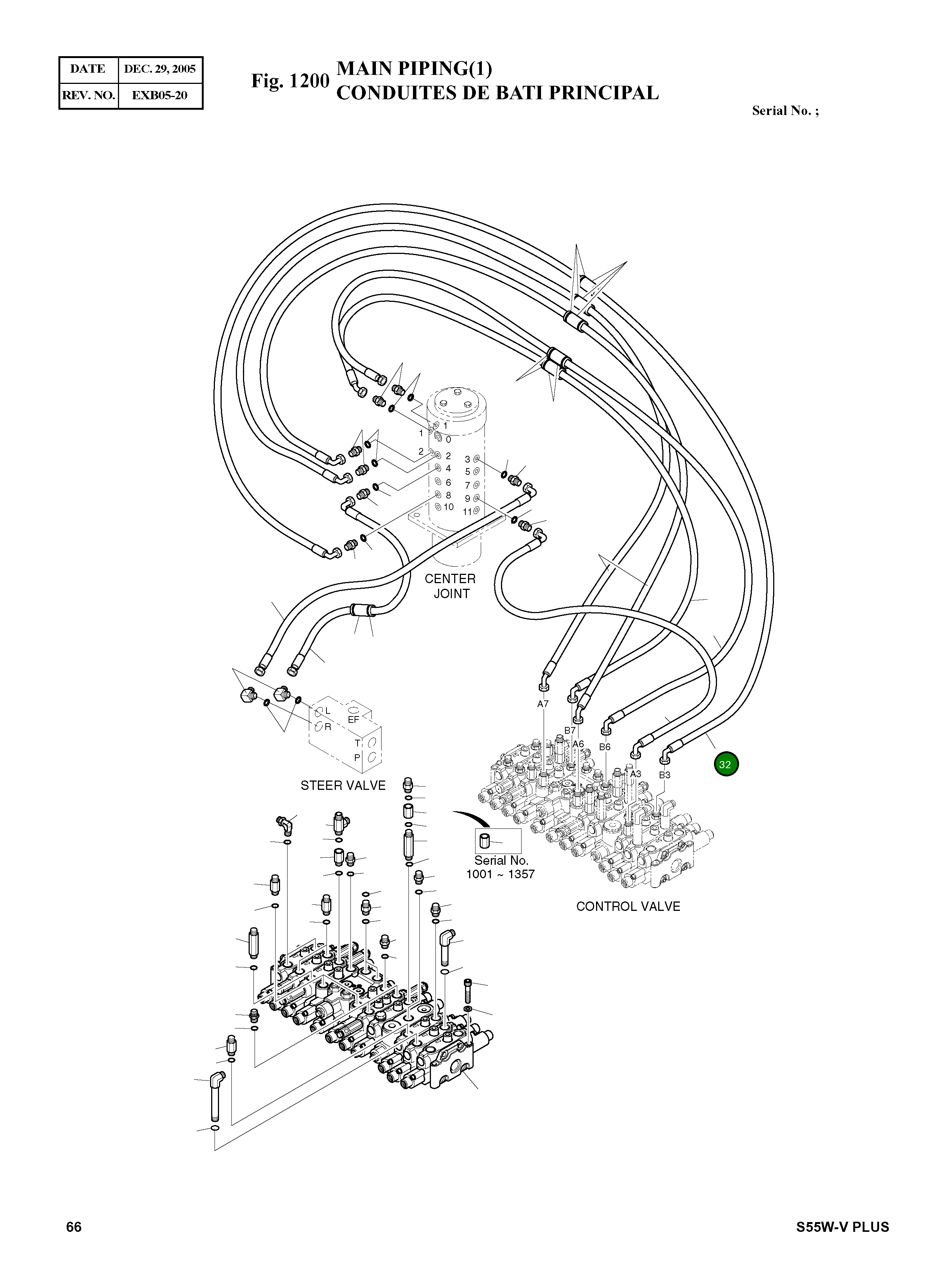 | DATE | DEC. 29, 2005 |
|---|---|
| REV. NO. | EXB05-20 |

Fig. 1200 MAIN PIPING(1)
CONDUITES DE BATI PRINCIPAL

Serial No. ;

1
1
0
2
2
4
6
8
10
3
5
7
9
11

CENTER JOINT

L
R
EF
T
P

STEER VALVE

A7
B7
A6
B6
A3
B3

32

Serial No.
1001 ~ 1357

CONTROL VALVE

66

S55W-V PLUS