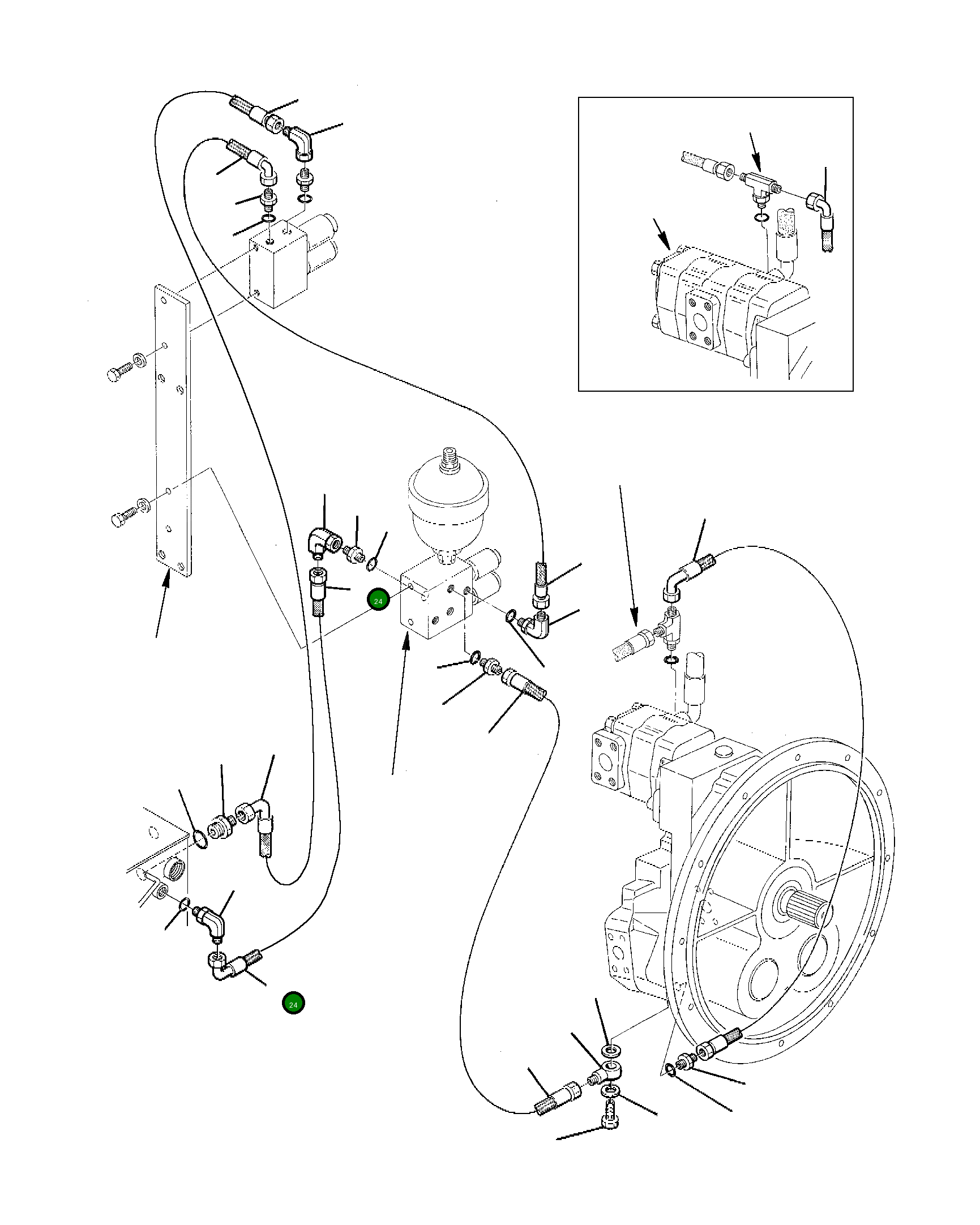 24

24