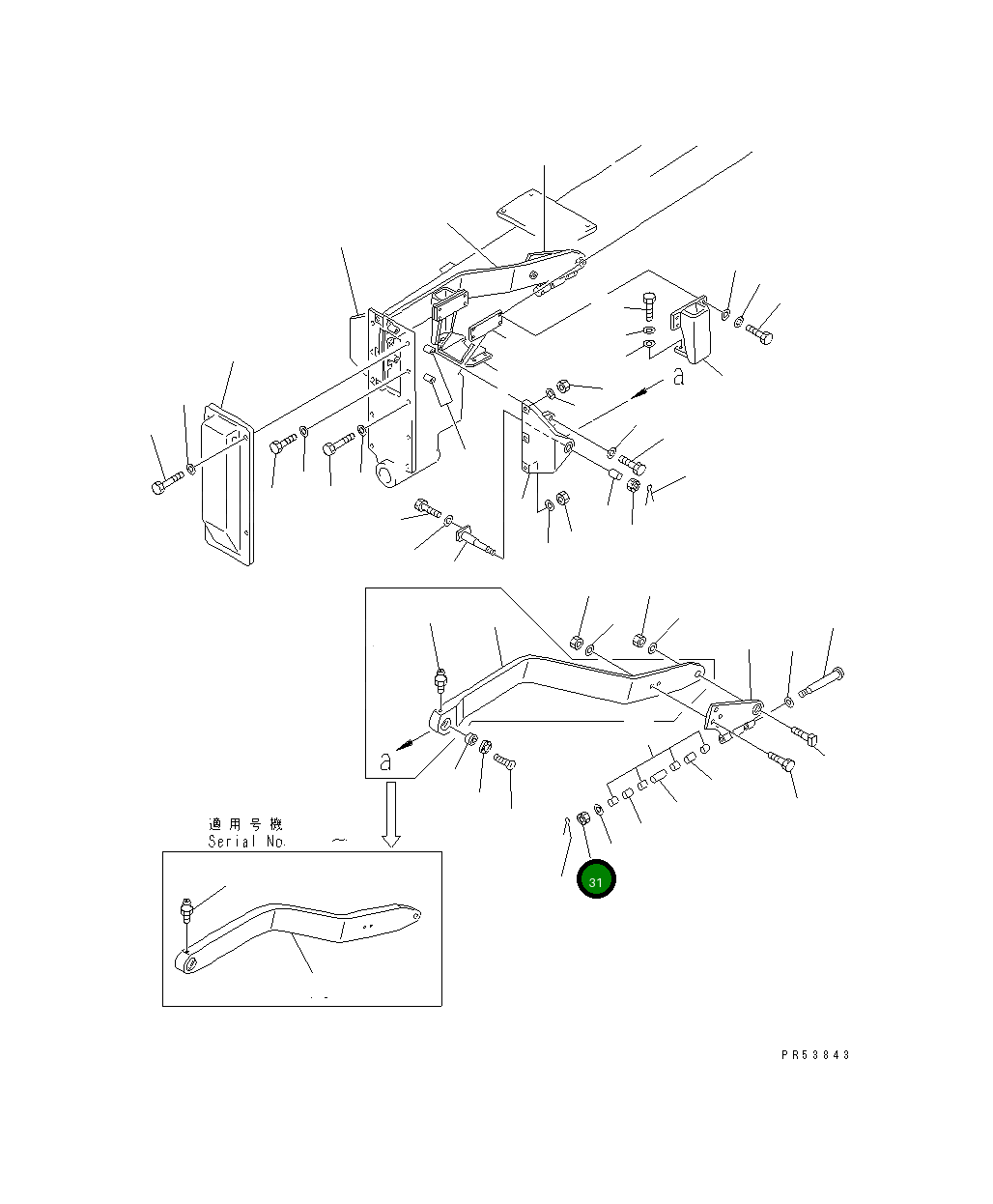 a

a

適用号機
Serial No. ~

31

PR53843