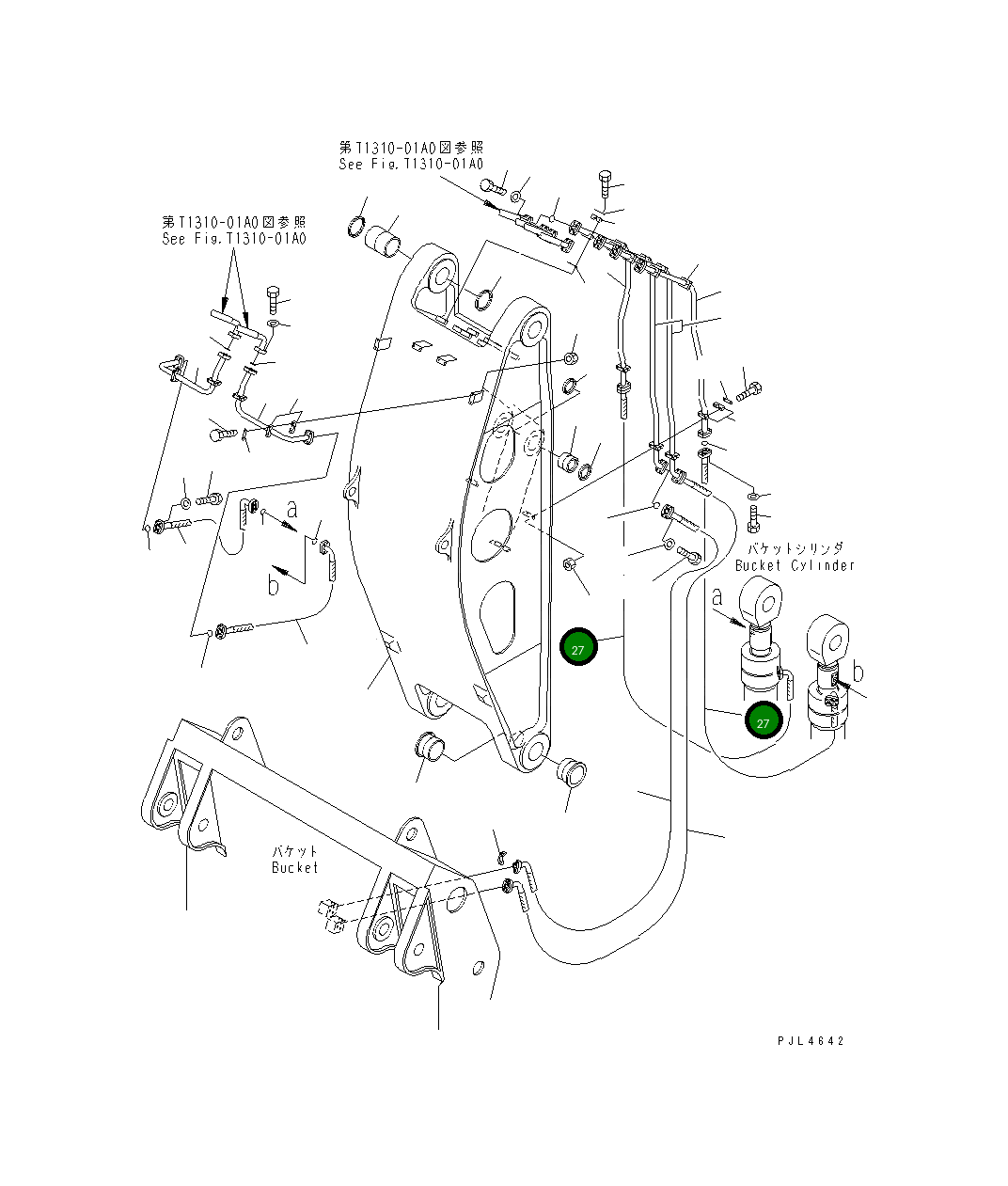 第T1310-01A0図参照
See Fig.T1310-01A0

第T1310-01A0図参照
See Fig.T1310-01A0

a

b

バケットシリンダ
Bucket Cylinder

a

b

27

27

バケット
Bucket

PJL4642