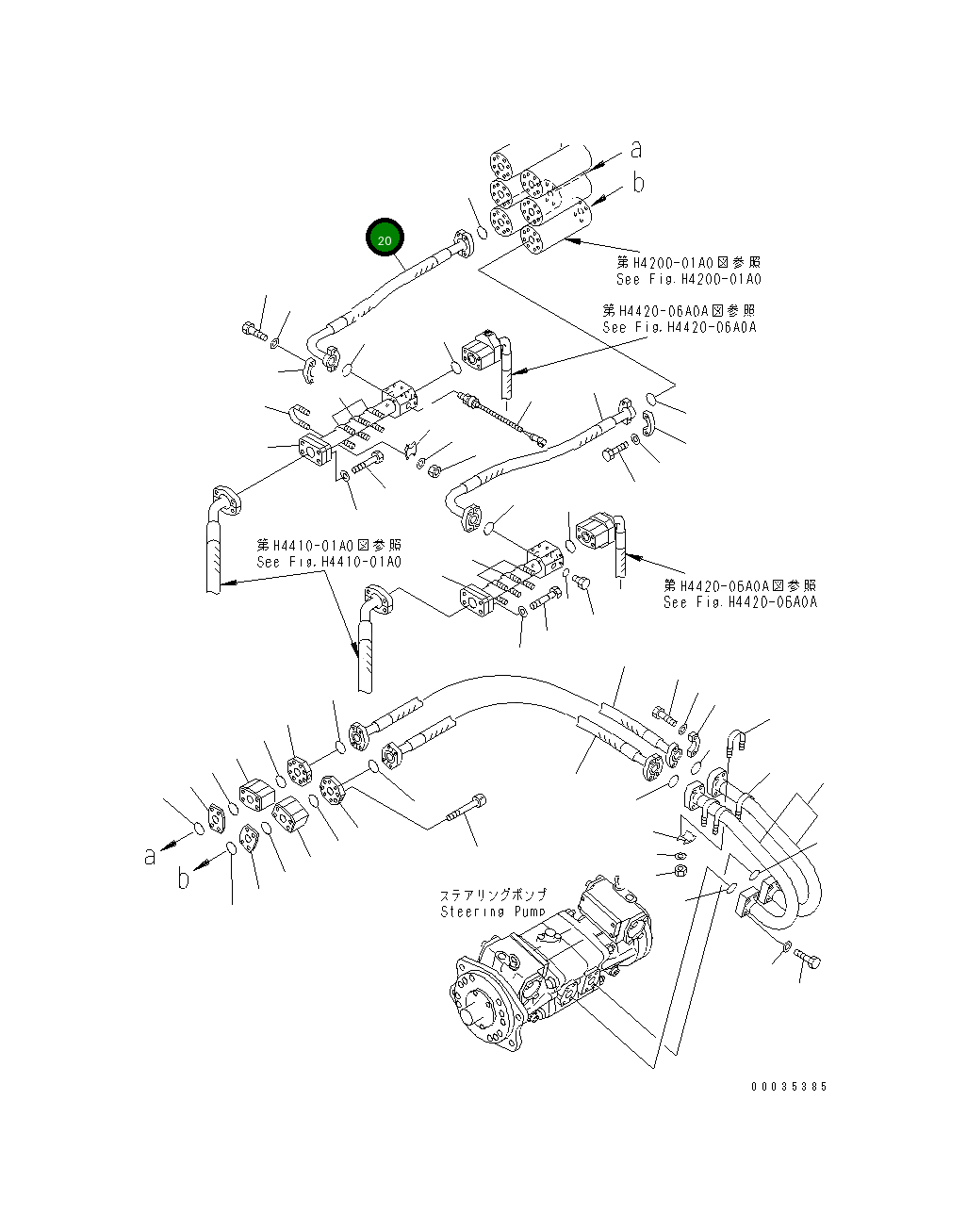 a
b
20
第H4200-01A0図参照
See Fig.H4200-01A0
第H4420-06A0A図参照
See Fig.H4420-06A0A
第H4410-01A0図参照
See Fig.H4410-01A0
第H4420-06A0A図参照
See Fig.H4420-06A0A
a
b
ステアリングポンプ
Steering Pump
00035385