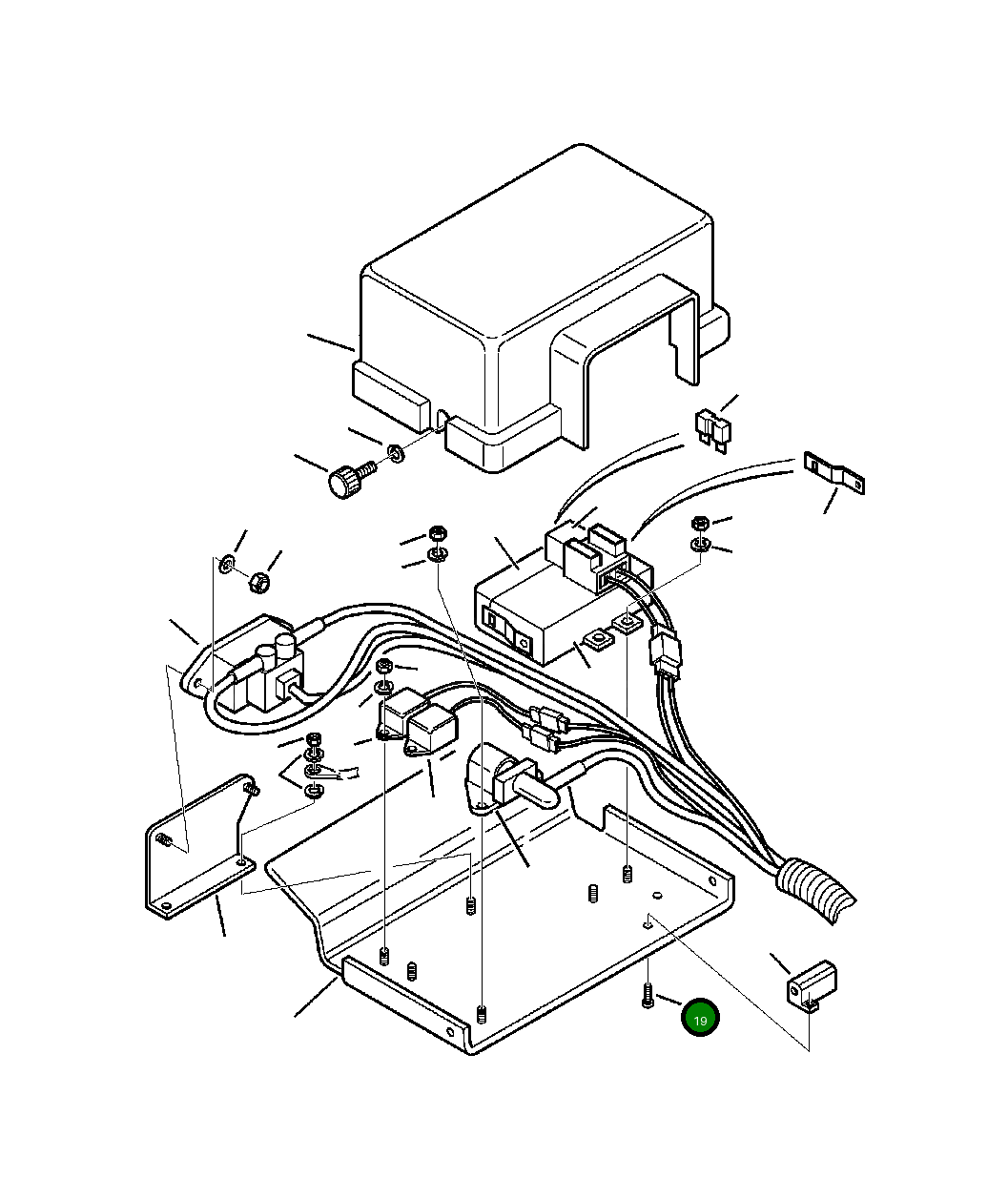 19