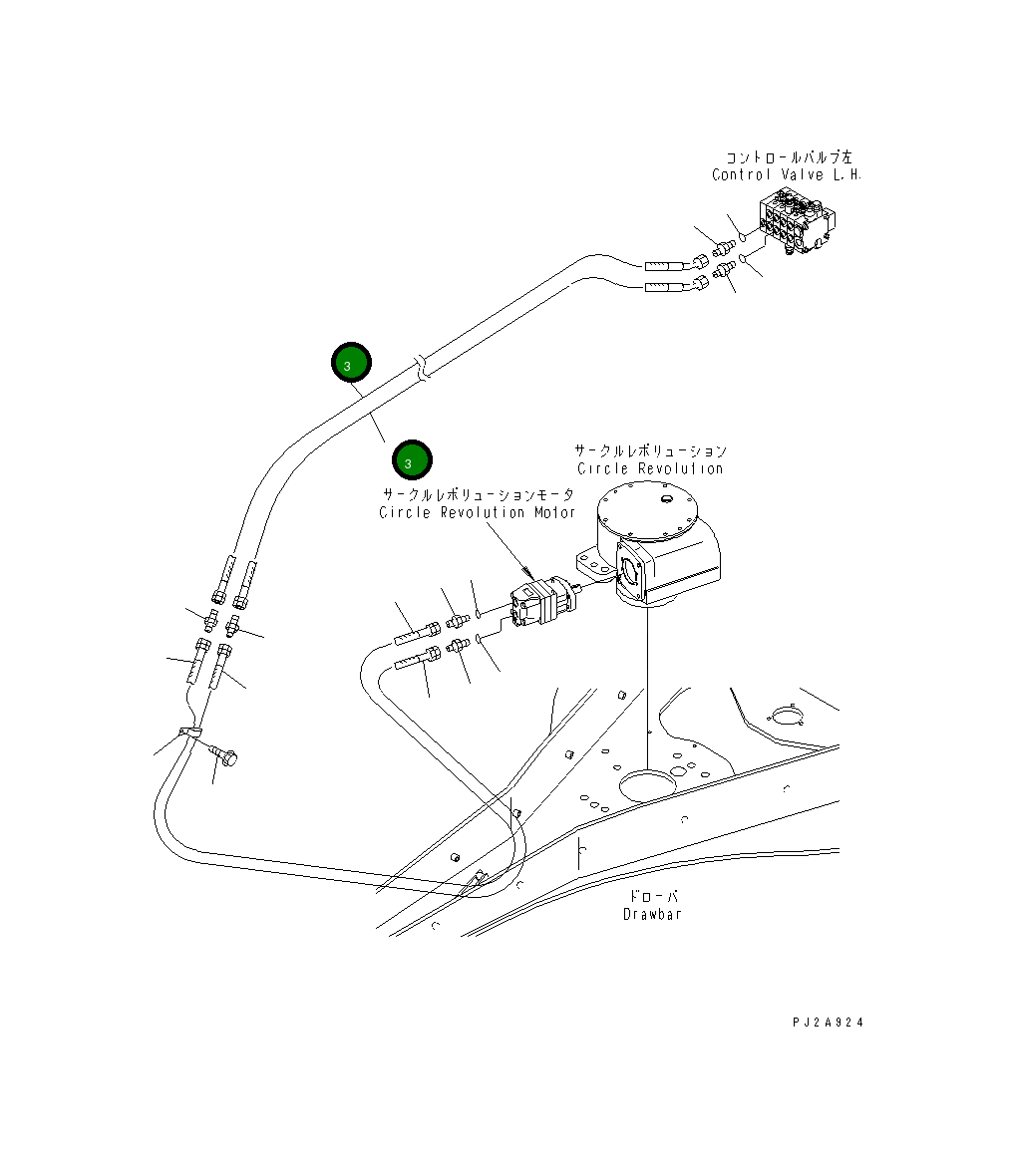 コントロールバルブ左
Control Valve L.H.

3

3

サークルレボリューション
Circle Revolution

サークルレボリューションモータ
Circle Revolution Motor

ドローバ
Drawbar

PJ2A924