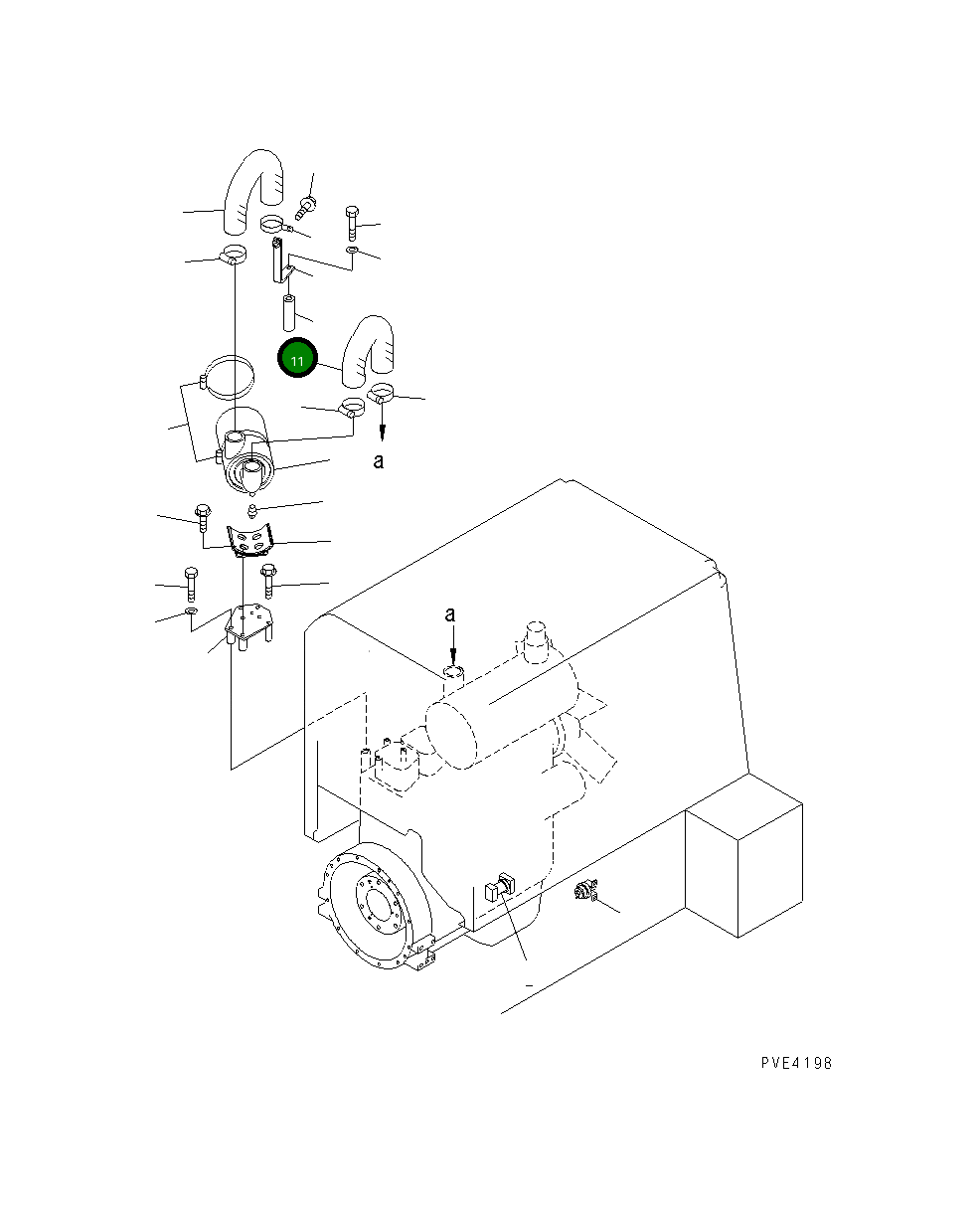 11

a

a

PVE4198