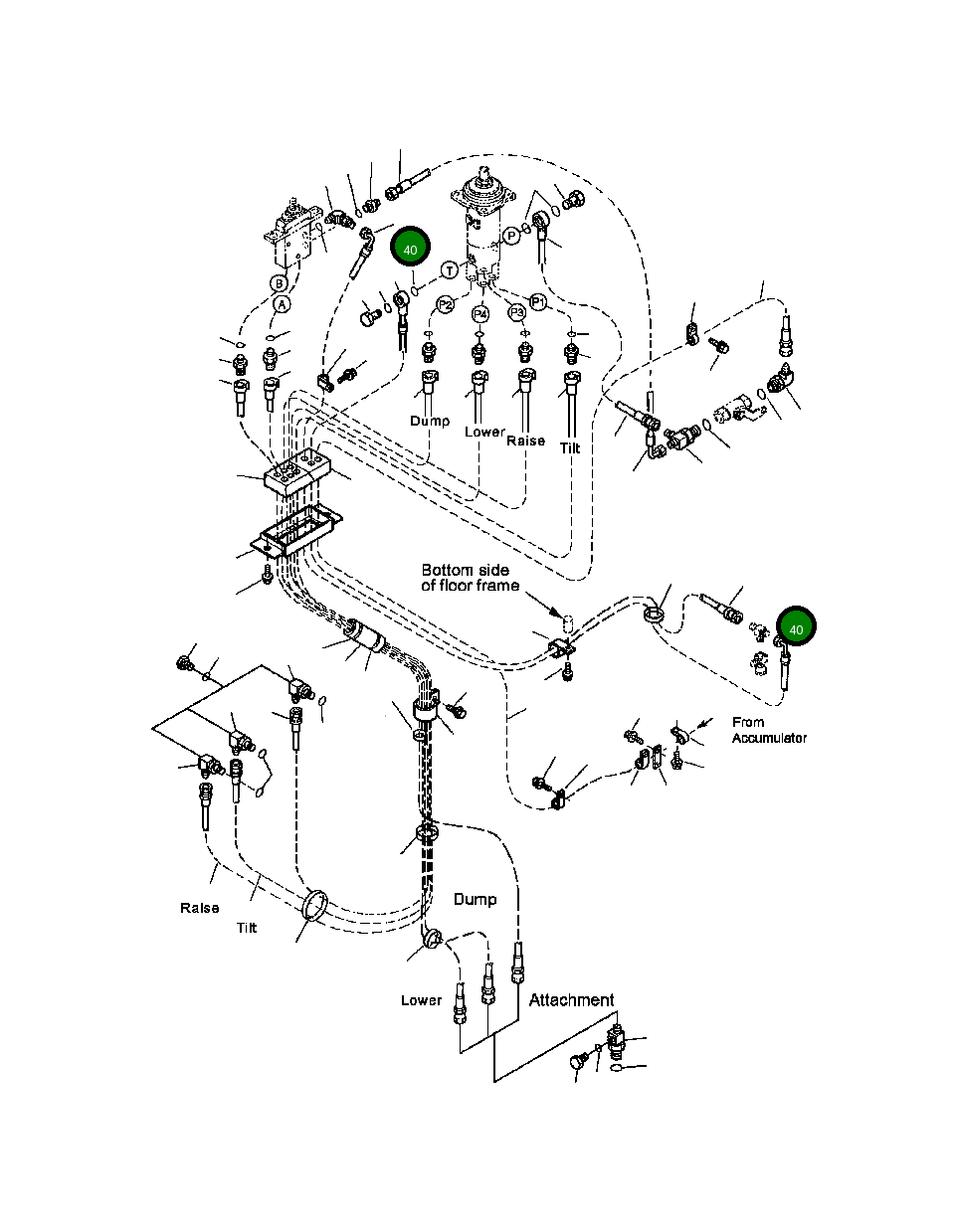 40
P
T
B
A
P2
P4
P3
P1
Dump
Lower
Raise
Tilt
Bottom side
of floor frame
40
From
Accumulator
Raise
Tilt
Dump
Lower
Attachment