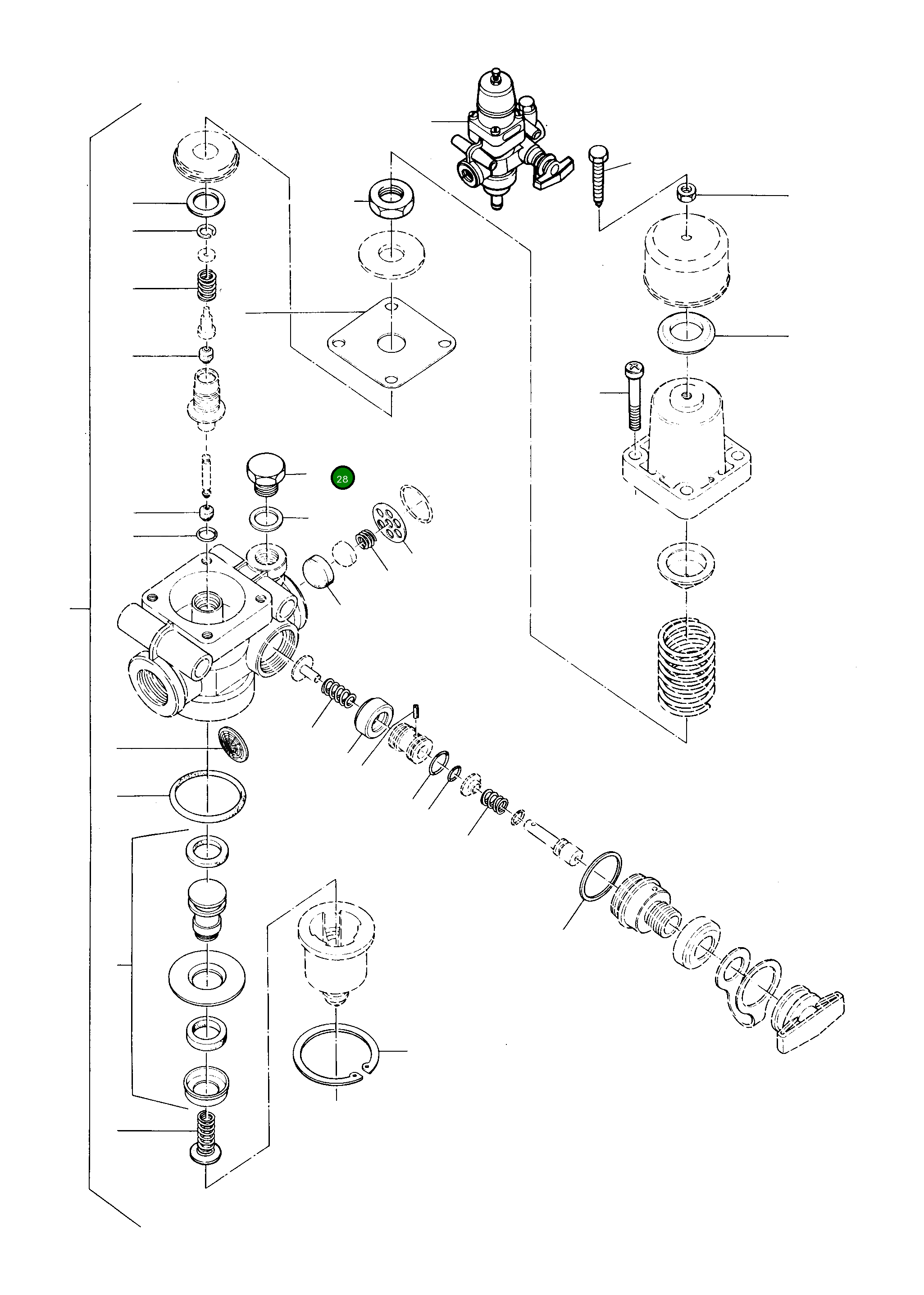 28